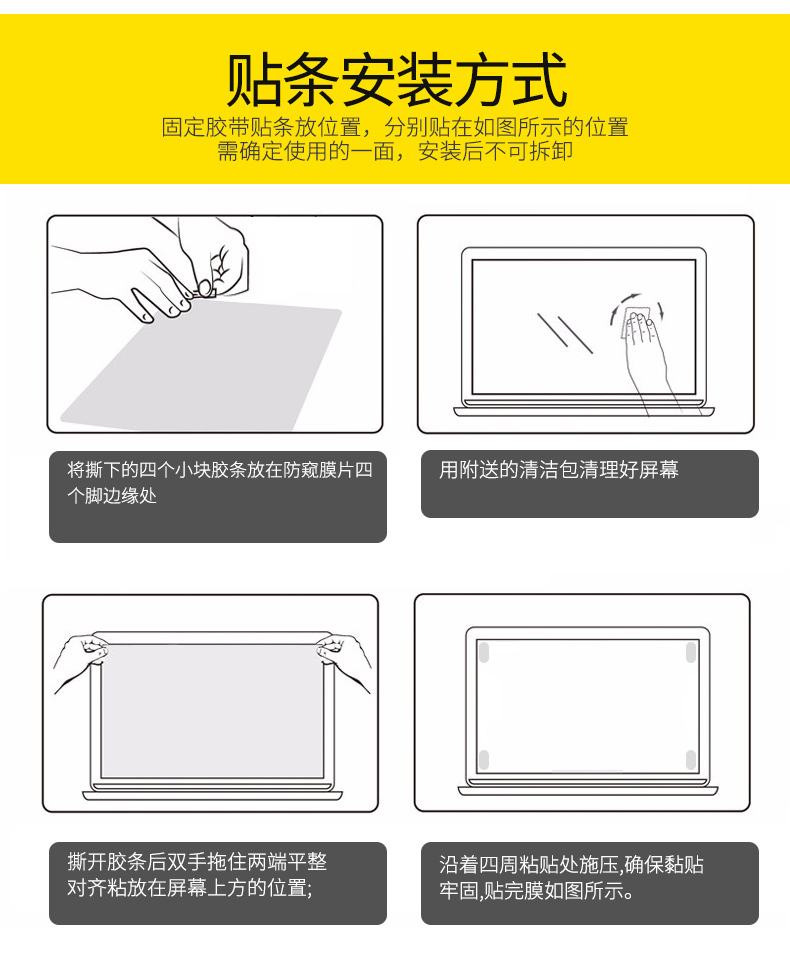 贴条安装方式

固定胶带贴条放位置，分别贴在如图所示的位置
需确定使用的一面，安装后不可拆卸

将撕下的四个小块胶条放在防窥膜片四个脚边缘处

用附送的清洁包清理好屏幕

撕开胶条后双手拖住两端平整对齐粘放在屏幕上方的位置;

沿着四周粘贴处施压,确保黏贴牢固,贴完膜如图所示。