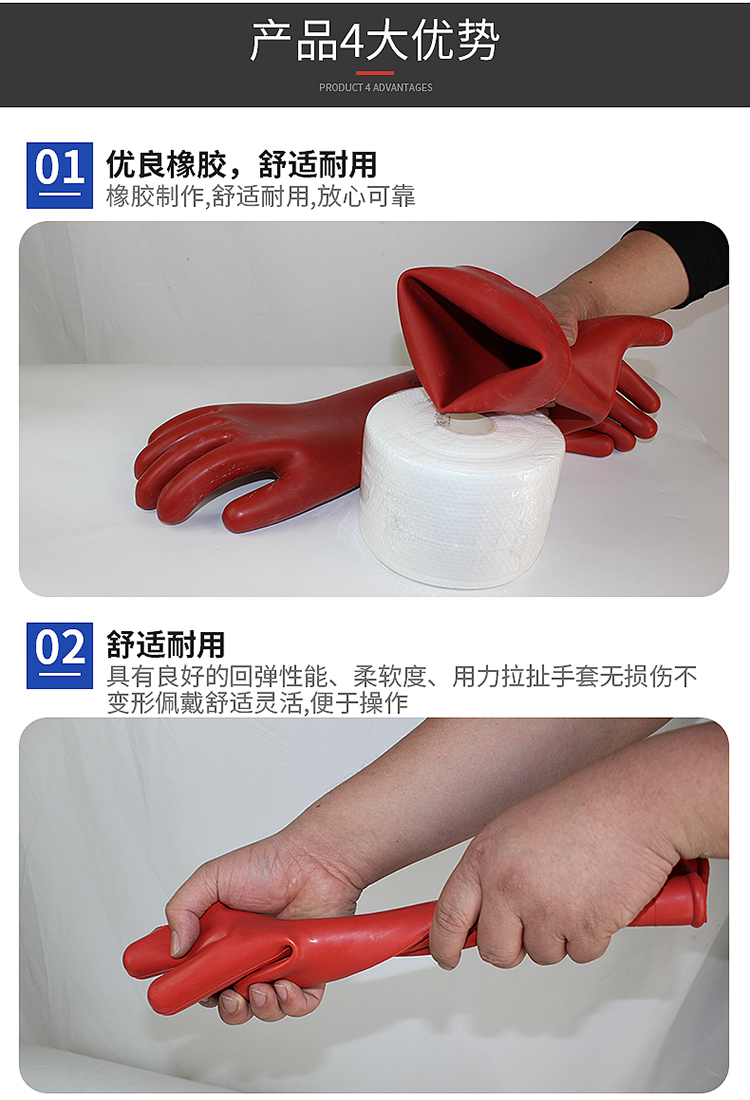 产品4大优势

PRODUCT 4 ADVANTAGES

01 优良橡胶，舒适耐用

橡胶制作,舒适耐用,放心可靠

02 舒适耐用

具有良好的回弹性能、柔软度、用力拉扯手套无损伤不变形佩戴舒适灵活,便于操作