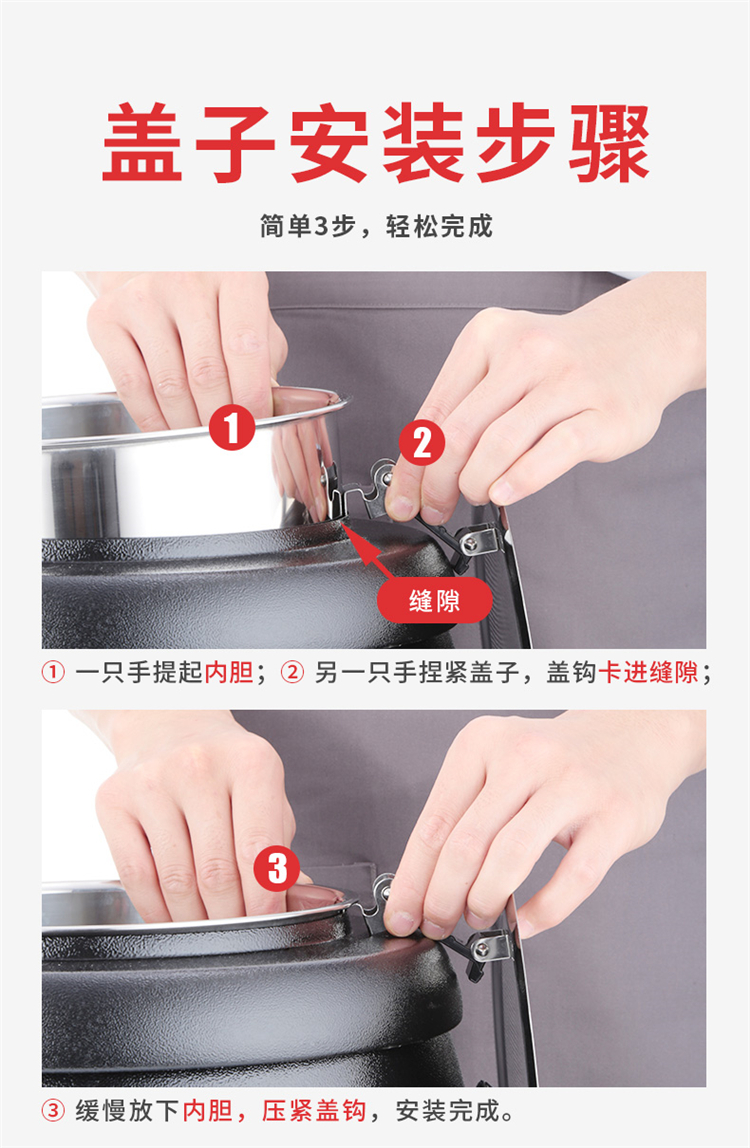 盖子安装步骤

简单3步，轻松完成

1

2

缝隙

① 一只手提起内胆；② 另一只手捏紧盖子，盖钩卡进缝隙；

3

③ 缓慢放下内胆，压紧盖钩，安装完成。