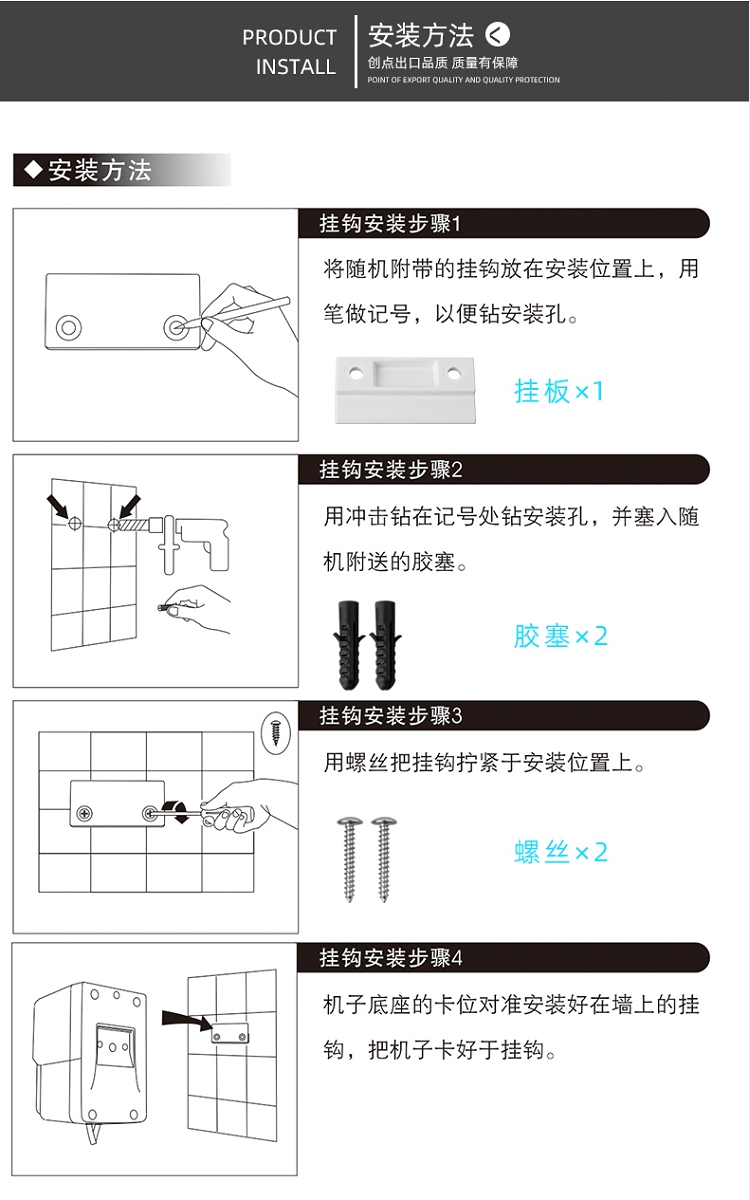 PRODUCT INSTALL

安装方法

创点出口品质 质量有保障

POINT OF EXPORT QUALITY AND QUALITY PROTECTION

◆安装方法

挂钩安装步骤1

将随机附带的挂钩放在安装位置上，用笔做记号，以便钻安装孔。

挂板×1

挂钩安装步骤2

用冲击钻在记号处钻安装孔，并塞入随机附送的胶塞。

胶塞×2

挂钩安装步骤3

用螺丝把挂钩拧紧于安装位置上。

螺丝×2

挂钩安装步骤4

机子底座的卡位对准安装好在墙上的挂钩，把机子卡好于挂钩。