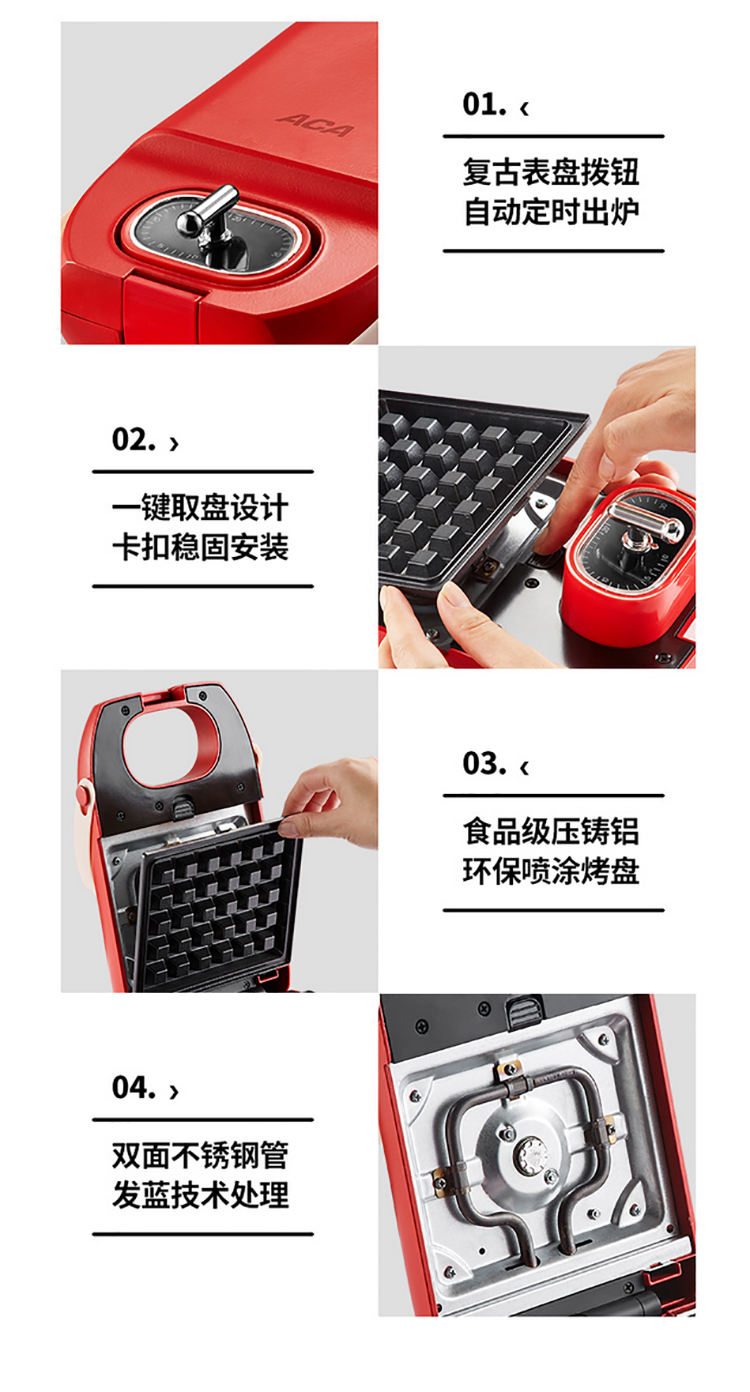 ACA

01. ‹

复古表盘拨钮
自动定时出炉

02. ›

一键取盘设计
卡扣稳固安装

03. ‹

食品级压铸铝
环保喷涂烤盘

04. ›

双面不锈钢管
发蓝技术处理