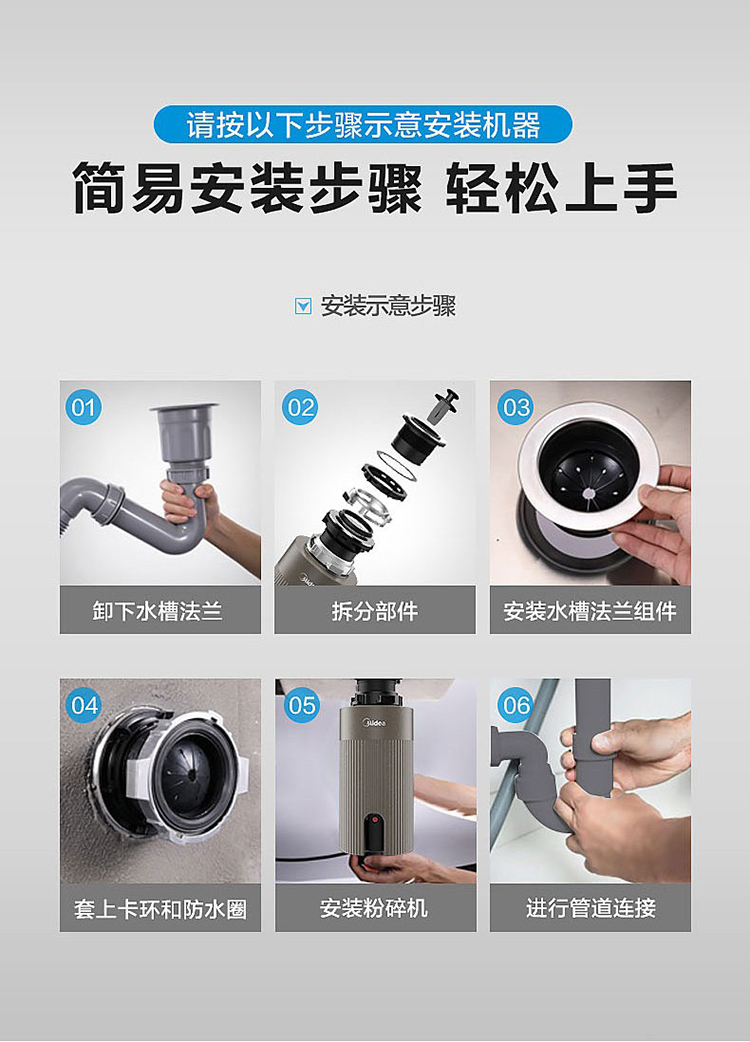 请按以下步骤示意安装机器

简易安装步骤 轻松上手

安装示意步骤

01
卸下水槽法兰

02
拆分部件

03
安装水槽法兰组件

04
套上卡环和防水圈

05
Midea
安装粉碎机

06
进行管道连接