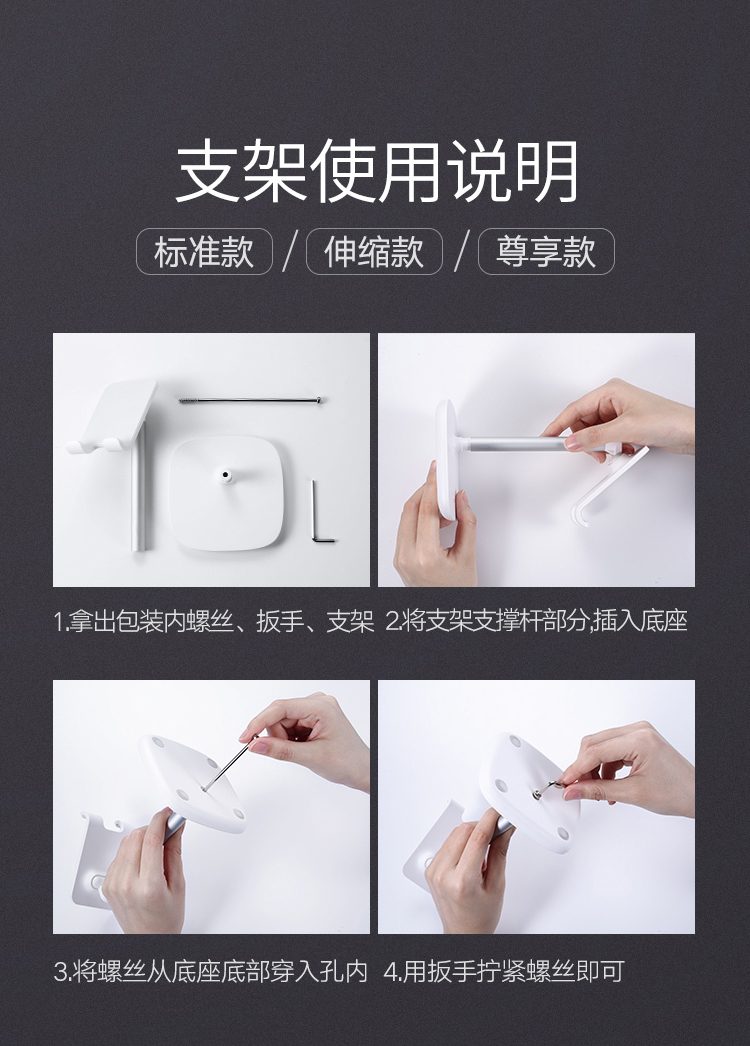 支架使用说明

标准款 / 伸缩款 / 尊享款

1.拿出包装内螺丝、扳手、支架

2.将支架支撑杆部分,插入底座

3.将螺丝从底座底部穿入孔内

4.用扳手拧紧螺丝即可