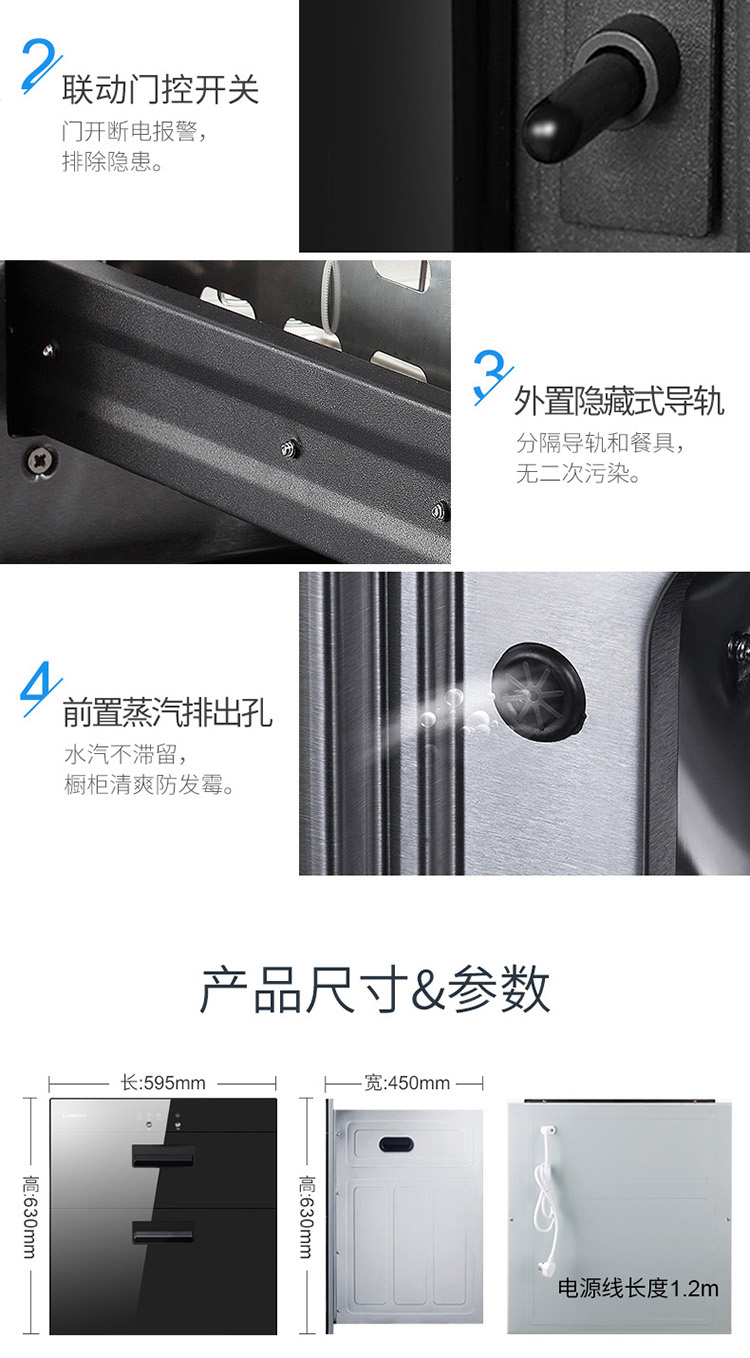 2 联动门控开关
门开断电报警，
排除隐患。

3 外置隐藏式导轨
分隔导轨和餐具，
无二次污染。

4 前置蒸汽排出孔
水汽不滞留，
橱柜清爽防发霉。

产品尺寸&参数

长:595mm
高:630mm

宽:450mm
高:630mm

电源线长度1.2m