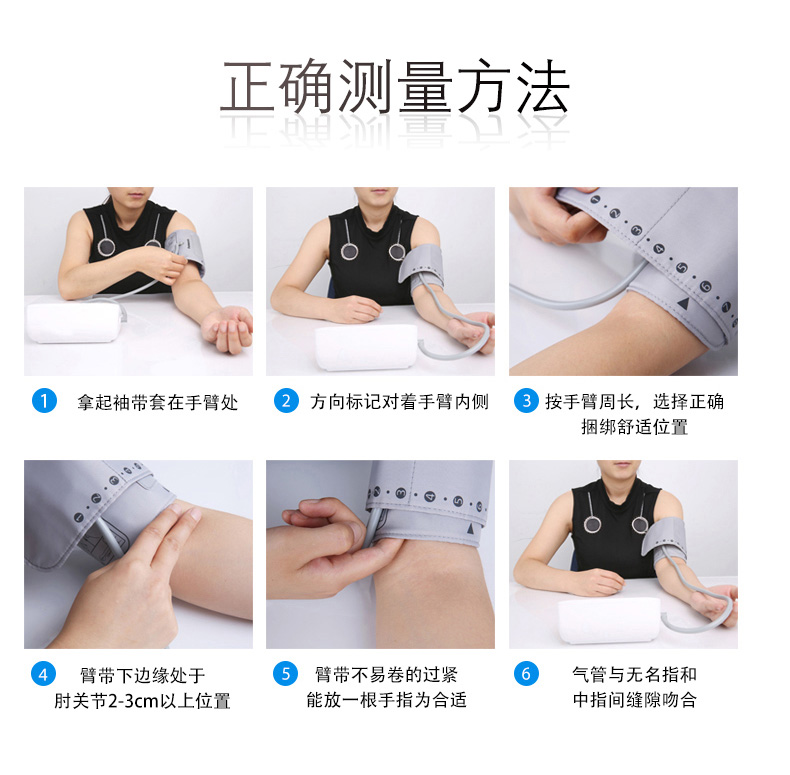 正确测量方法

1 拿起袖带套在手臂处

2 方向标记对着手臂内侧

3 按手臂周长，选择正确捆绑舒适位置

4 臂带下边缘处于肘关节2-3cm以上位置

5 臂带不易卷的过紧能放一根手指为合适

6 气管与无名指和中指间缝隙吻合