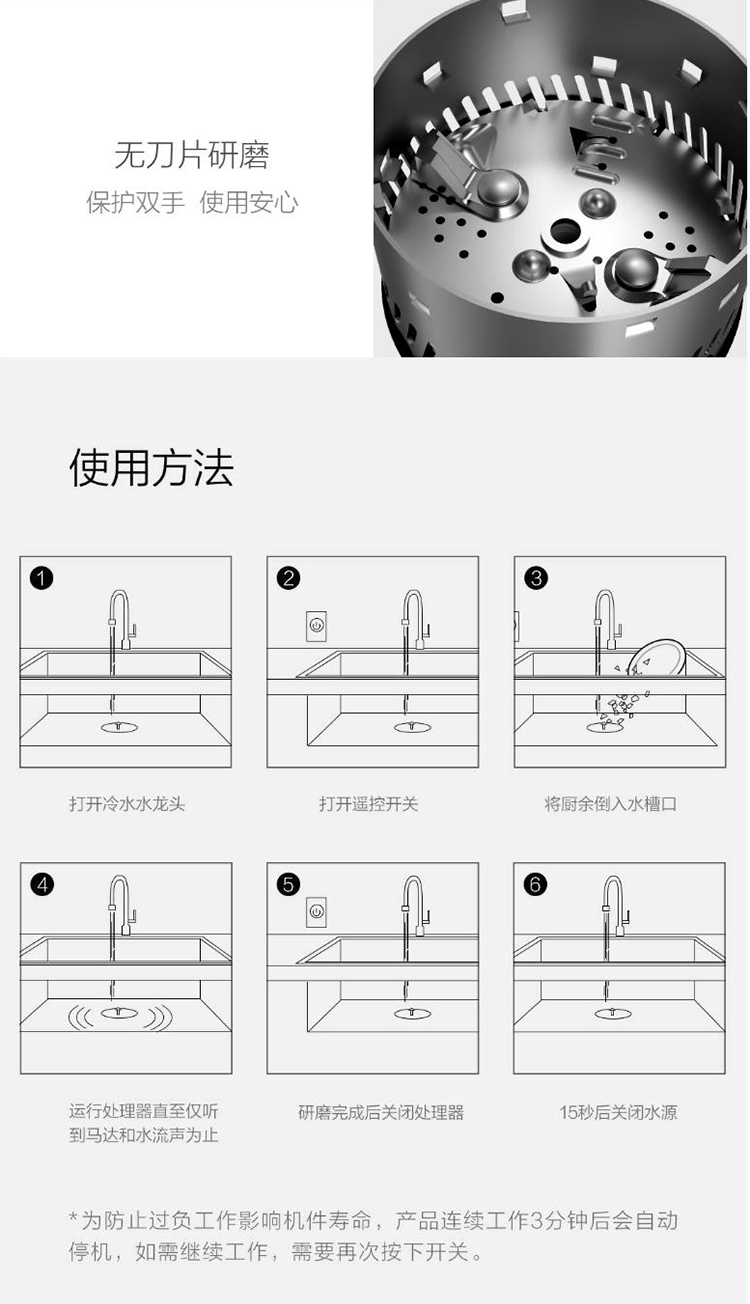 无刀片研磨
保护双手 使用安心

使用方法

1
打开冷水水龙头

2
打开遥控开关

3
将厨余倒入水槽口

4
运行处理器直至仅听到马达和水流声为止

5
研磨完成后关闭处理器

6
15秒后关闭水源

*为防止过负工作影响机件寿命，产品连续工作3分钟后会自动停机，如需继续工作，需要再次按下开关。