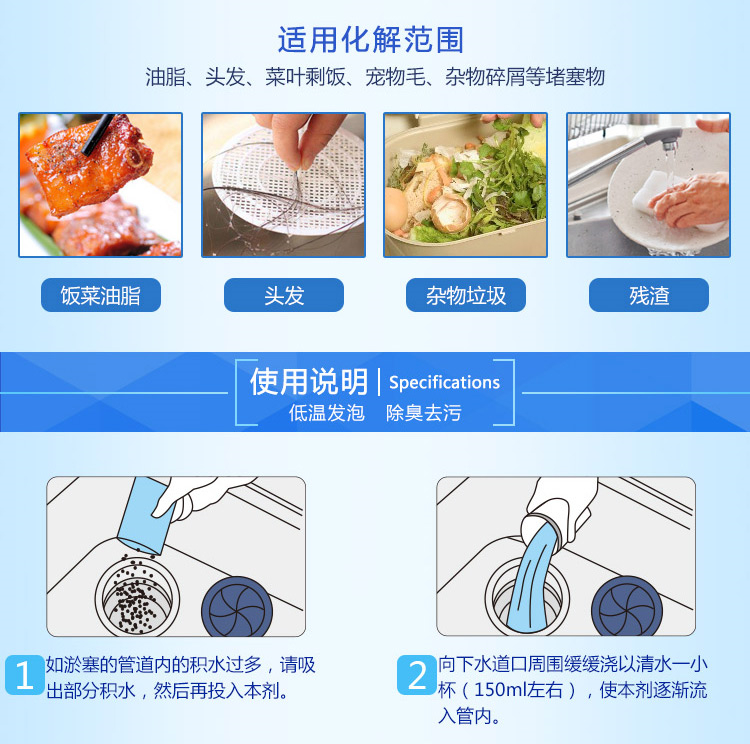 适用化解范围

油脂、头发、菜叶剩饭、宠物毛、杂物碎屑等堵塞物

饭菜油脂

头发

杂物垃圾

残渣

使用说明 | Specifications

低温发泡　除臭去污

1 如淤塞的管道内的积水过多，请吸出部分积水，然后再投入本剂。

2 向下水道口周围缓缓浇以清水一小杯（150ml左右），使本剂逐渐流入管内。