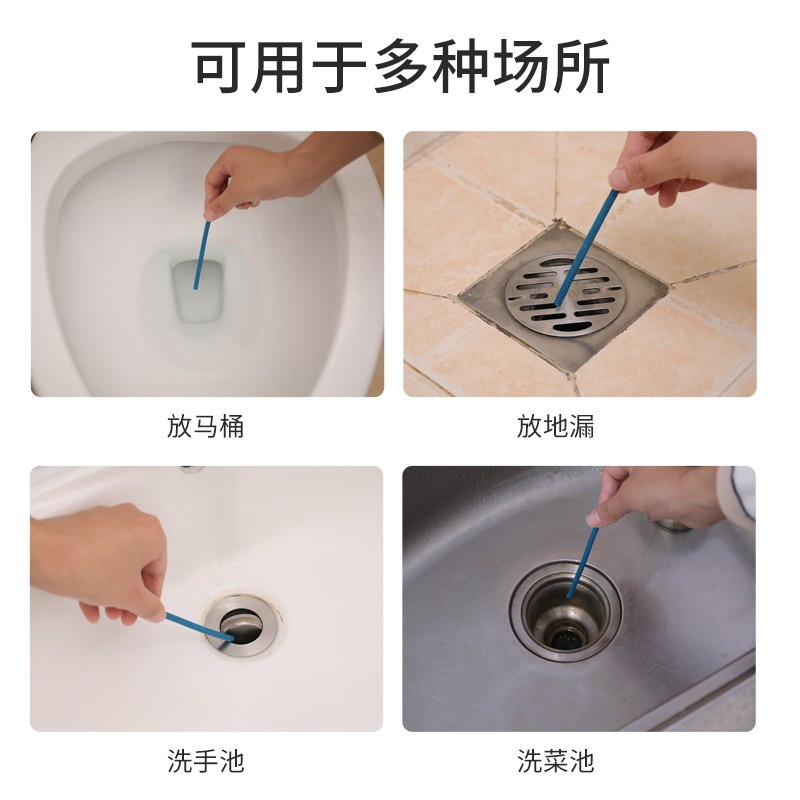 可用于多种场所

放马桶

放地漏

洗手池

洗菜池