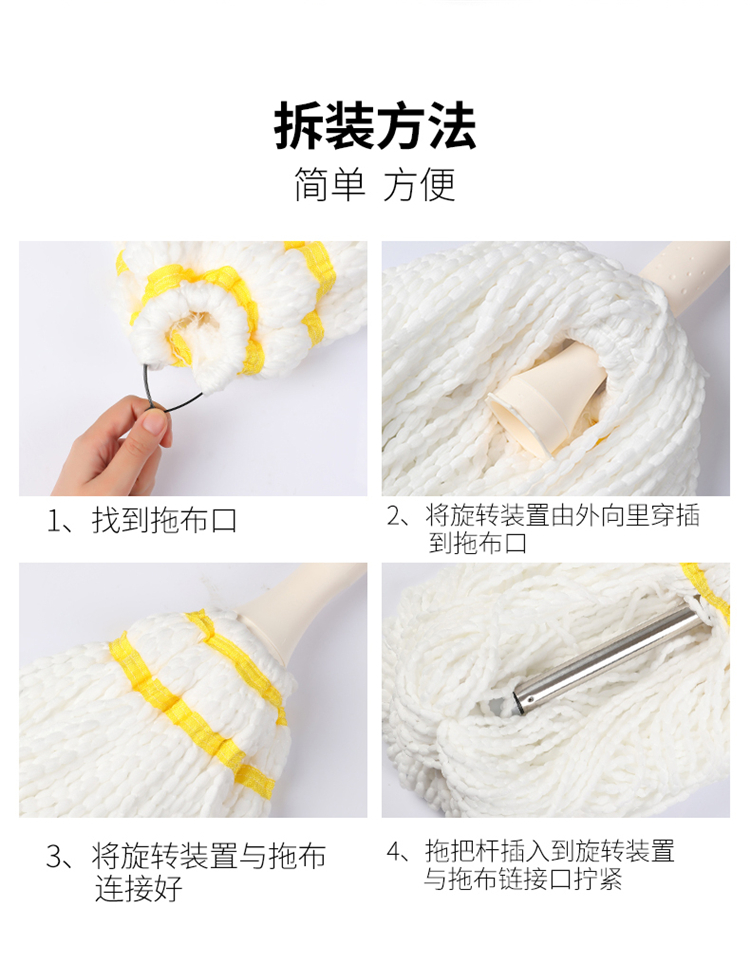 拆装方法

简单 方便

1、找到拖布口

2、将旋转装置由外向里穿插到拖布口

3、将旋转装置与拖布连接好

4、拖把杆插入到旋转装置与拖布链接口拧紧