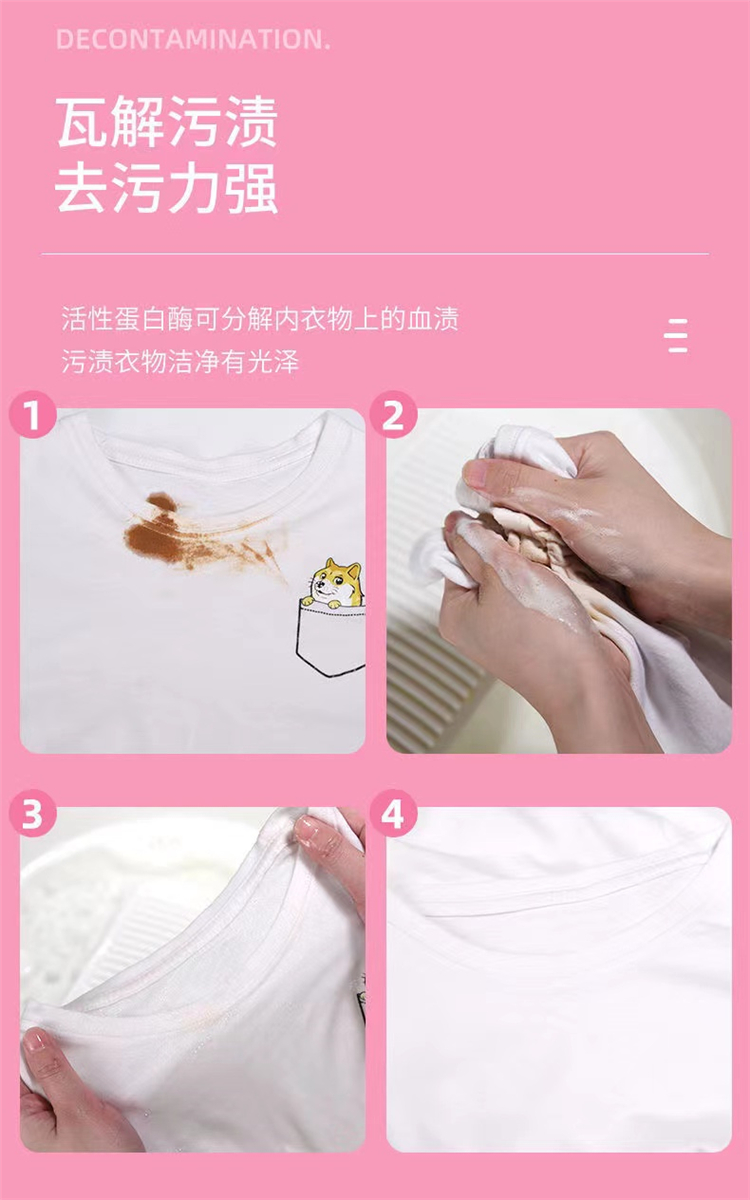 DECONTAMINATION.

瓦解污渍
去污力强

活性蛋白酶可分解内衣物上的血渍
污渍衣物洁净有光泽

1

2

3

4