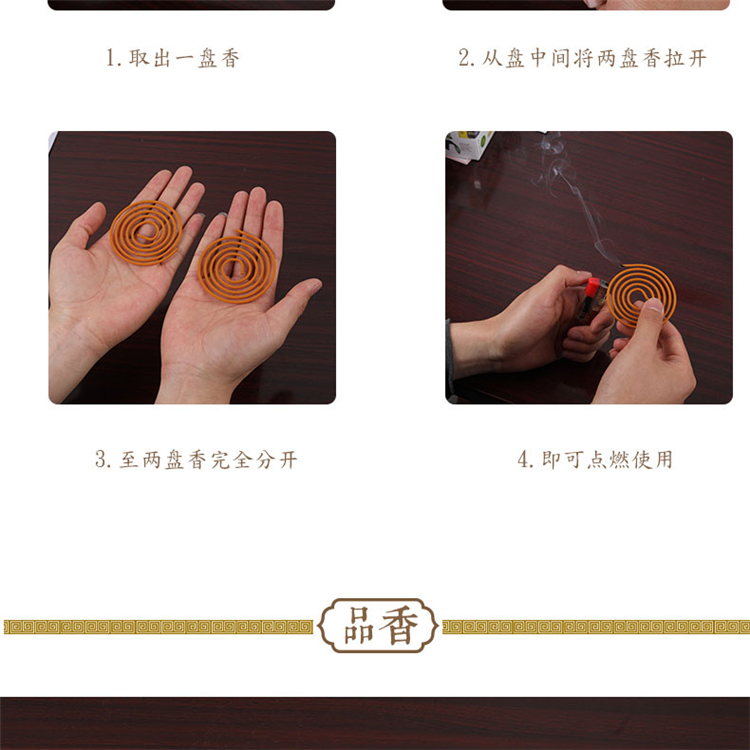 1. 取出一盘香

2. 从盘中间将两盘香拉开

3. 至两盘香完全分开

4. 即可点燃使用

品香