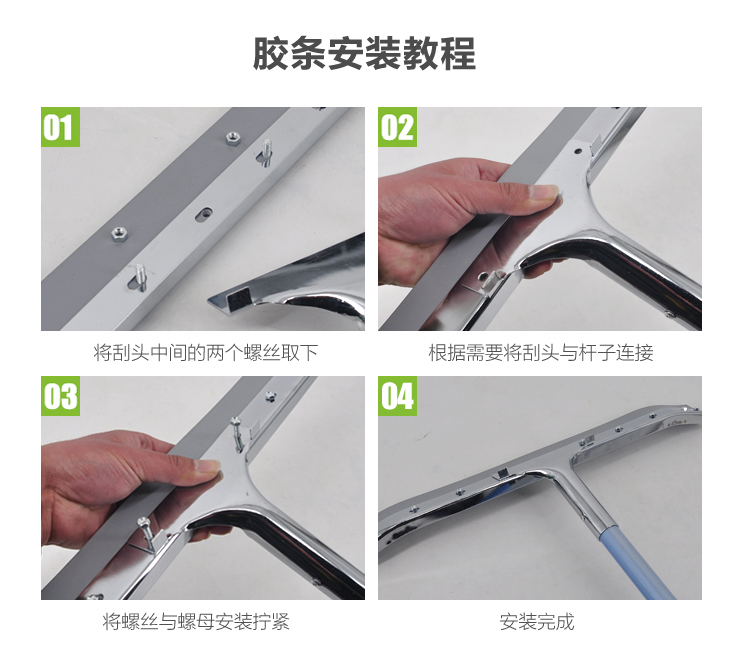 胶条安装教程

01

将刮头中间的两个螺丝取下

02

根据需要将刮头与杆子连接

03

将螺丝与螺母安装拧紧

04

安装完成