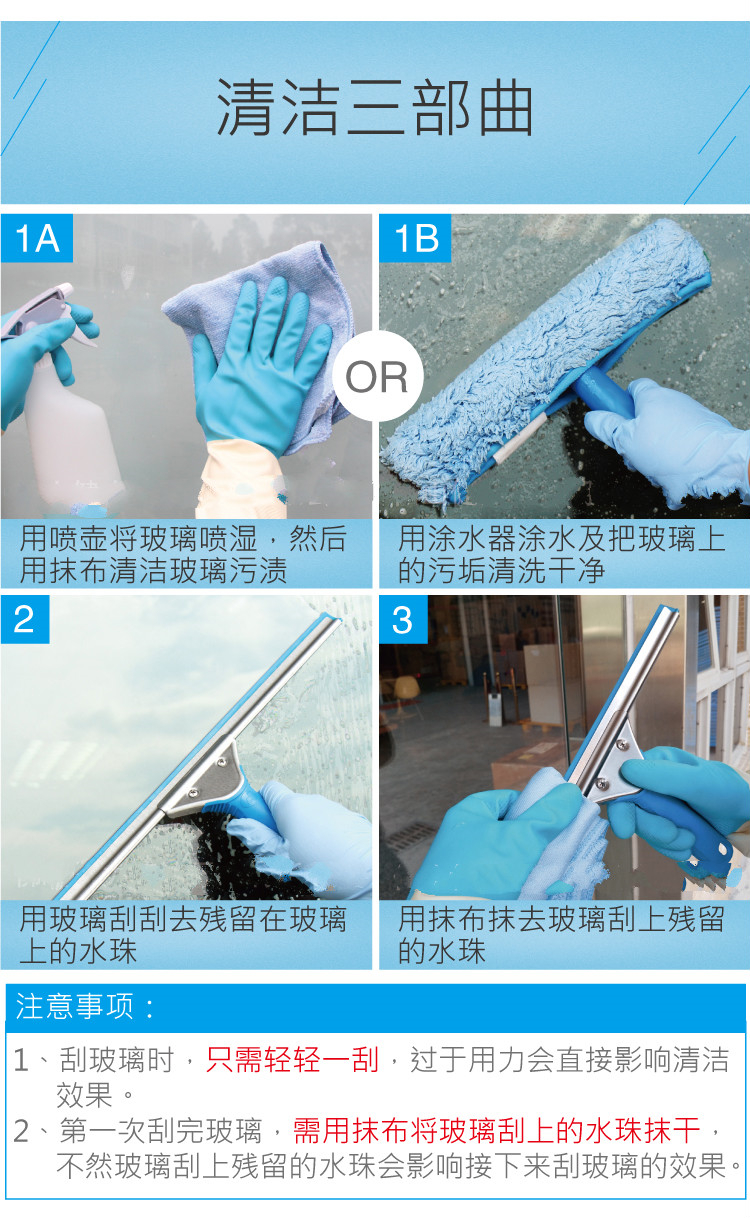 清洁三部曲

1A

用喷壶将玻璃喷湿，然后用抹布清洁玻璃污渍

OR

1B

用涂水器涂水及把玻璃上的污垢清洗干净

2

用玻璃刮刮去残留在玻璃上的水珠

3

用抹布抹去玻璃刮上残留的水珠

注意事项：

1、刮玻璃时，只需轻轻一刮，过于用力会直接影响清洁效果。

2、第一次刮完玻璃，需用抹布将玻璃刮上的水珠抹干，不然玻璃刮上残留的水珠会影响接下来刮玻璃的效果。