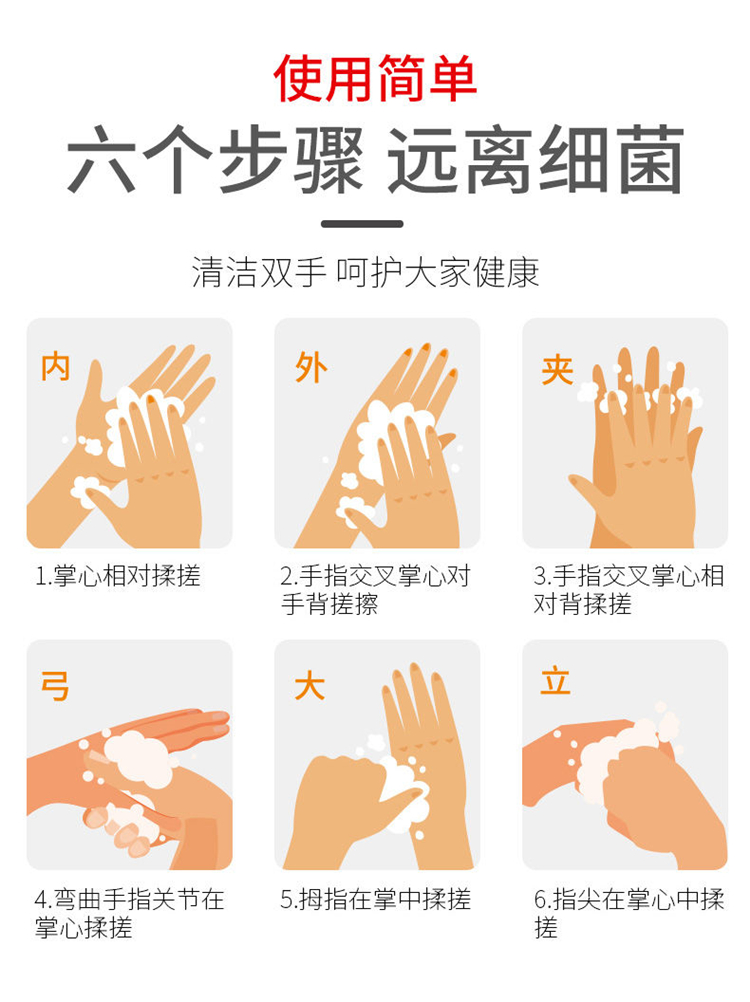 使用简单
六个步骤 远离细菌

清洁双手 呵护大家健康

内

1.掌心相对揉搓

外

2.手指交叉掌心对手背搓擦

夹

3.手指交叉掌心相对背揉搓

弓

4.弯曲手指关节在掌心揉搓

大

5.拇指在掌中揉搓

立

6.指尖在掌心中揉搓