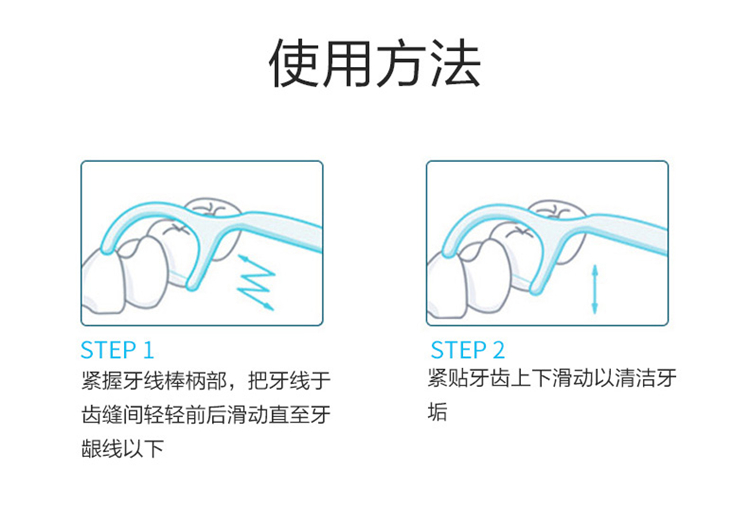 使用方法

STEP 1
紧握牙线棒柄部，把牙线于齿缝间轻轻前后滑动直至牙龈线以下

STEP 2
紧贴牙齿上下滑动以清洁牙垢