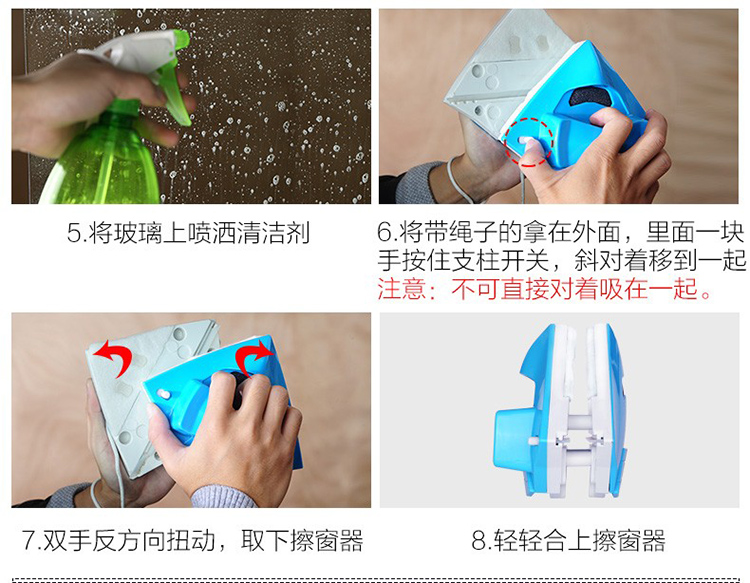 5.将玻璃上喷洒清洁剂

6.将带绳子的拿在外面，里面一块手按住支柱开关，斜对着移到一起
注意：不可直接对着吸在一起。

7.双手反方向扭动，取下擦窗器

8.轻轻合上擦窗器