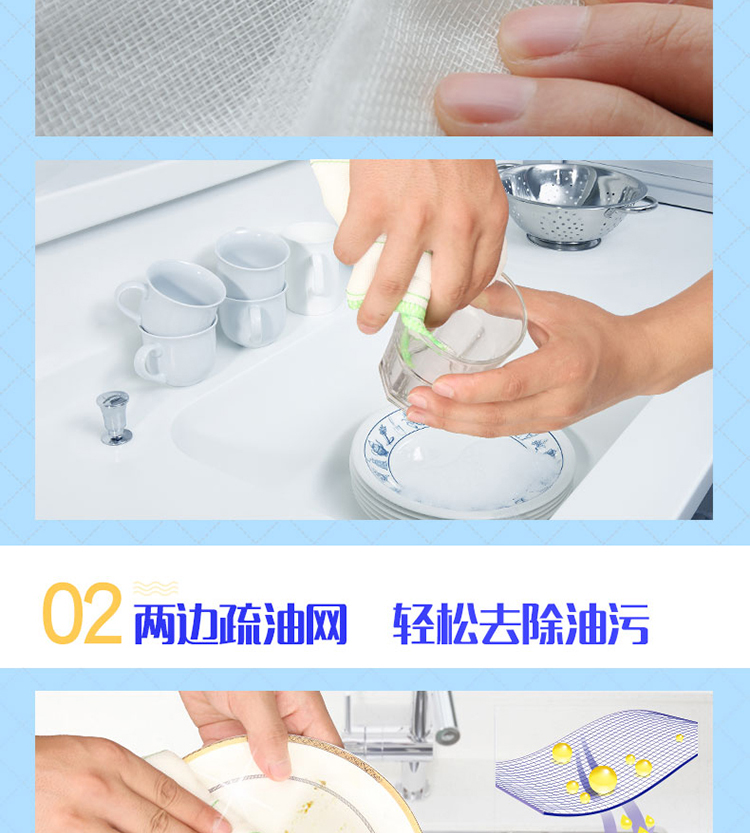 02 两边疏油网 轻松去除油污