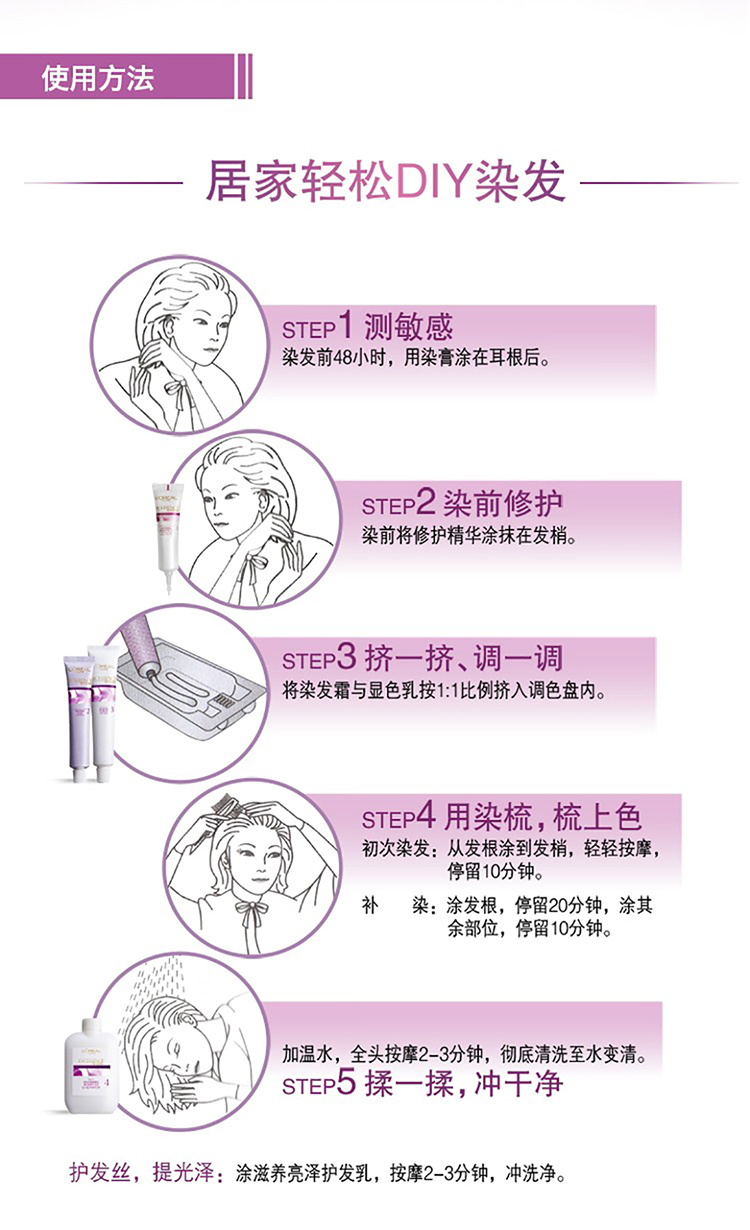 使用方法

居家轻松DIY染发

STEP1 测敏感
染发前48小时，用染膏涂在耳根后。

STEP2 染前修护
染前将修护精华涂抹在发梢。

STEP3 挤一挤、调一调
将染发霜与显色乳按1:1比例挤入调色盘内。

STEP4 用染梳，梳上色
初次染发：从发根涂到发梢，轻轻按摩，停留10分钟。
补 染：涂发根，停留20分钟，涂其余部位，停留10分钟。

加温水，全头按摩2-3分钟，彻底清洗至水变清。
STEP5 揉一揉，冲干净

护发丝，提光泽：涂滋养亮泽护发乳，按摩2-3分钟，冲洗净。