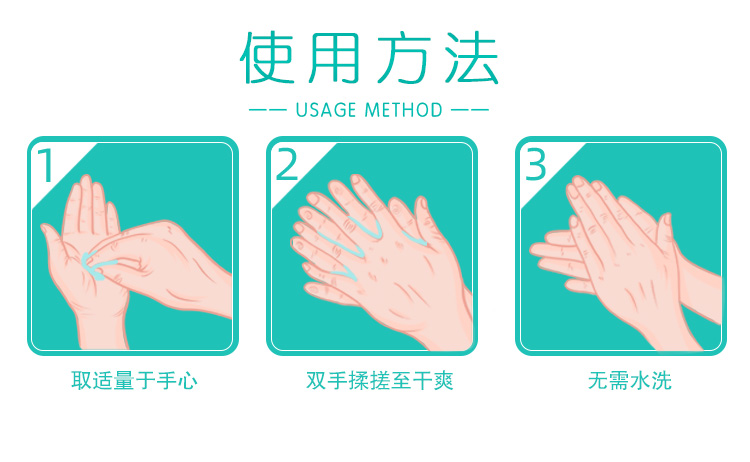 使用方法

—— USAGE METHOD ——

1

取适量于手心

2

双手揉搓至干爽

3

无需水洗