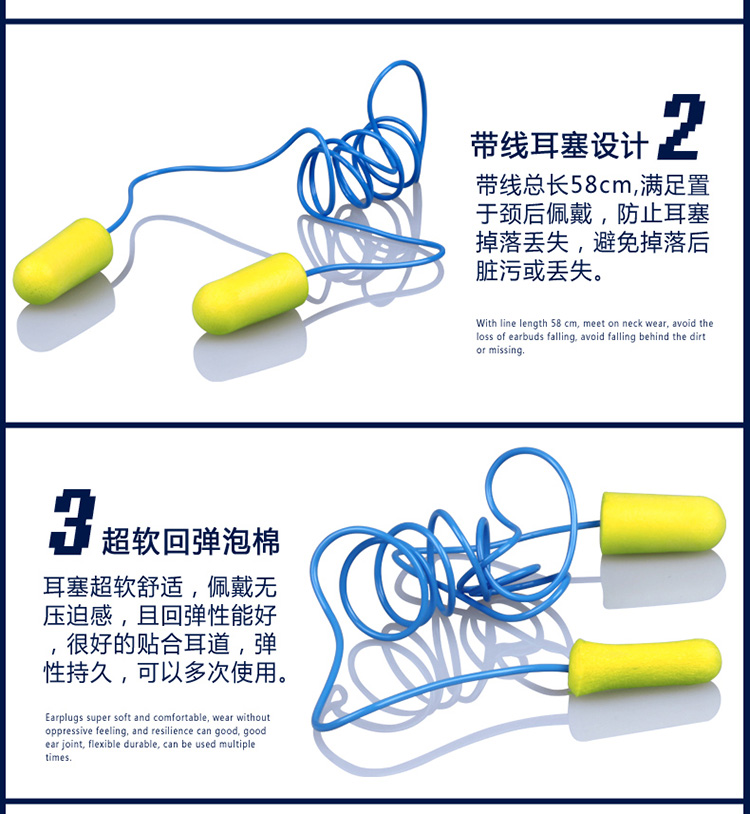 带线耳塞设计 2

带线总长58cm,满足置于颈后佩戴，防止耳塞掉落丢失，避免掉落后脏污或丢失。

With line length 58 cm, meet on neck wear, avoid the loss of earbuds falling, avoid falling behind the dirt or missing.

3 超软回弹泡棉

耳塞超软舒适，佩戴无压迫感，且回弹性能好，很好的贴合耳道，弹性持久，可以多次使用。

Earplugs super soft and comfortable, wear without oppressive feeling, and resilience can good, good ear joint, flexible durable, can be used multiple times.