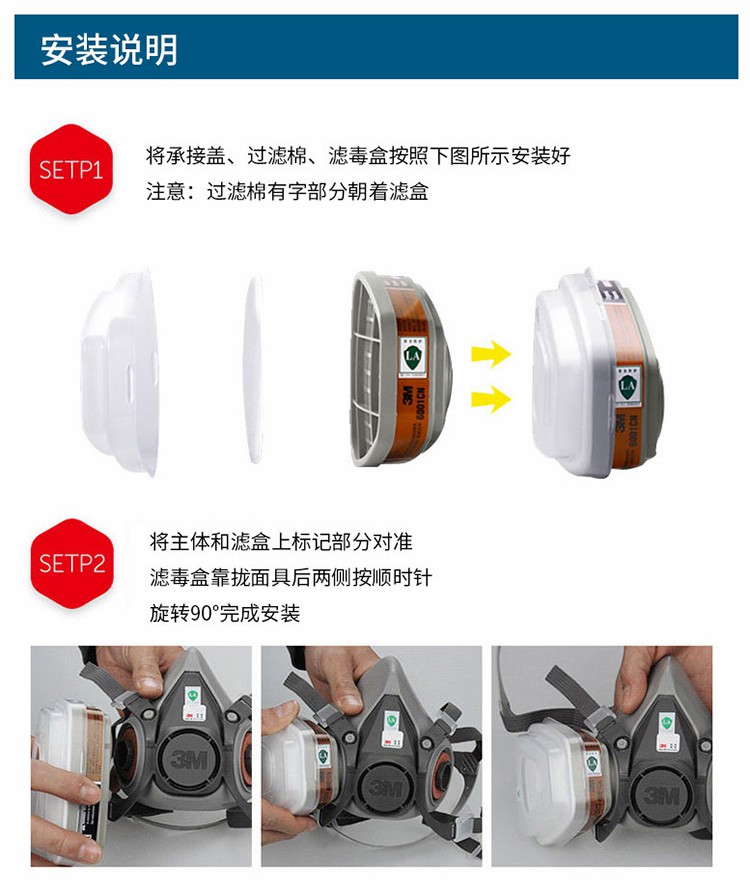 安装说明

SETP1

将承接盖、过滤棉、滤毒盒按照下图所示安装好
注意：过滤棉有字部分朝着滤盒

LA

3M
6001CN

LA

3M
6001CN

SETP2

将主体和滤盒上标记部分对准
滤毒盒靠拢面具后两侧按顺时针
旋转90°完成安装

3M

3M

3M