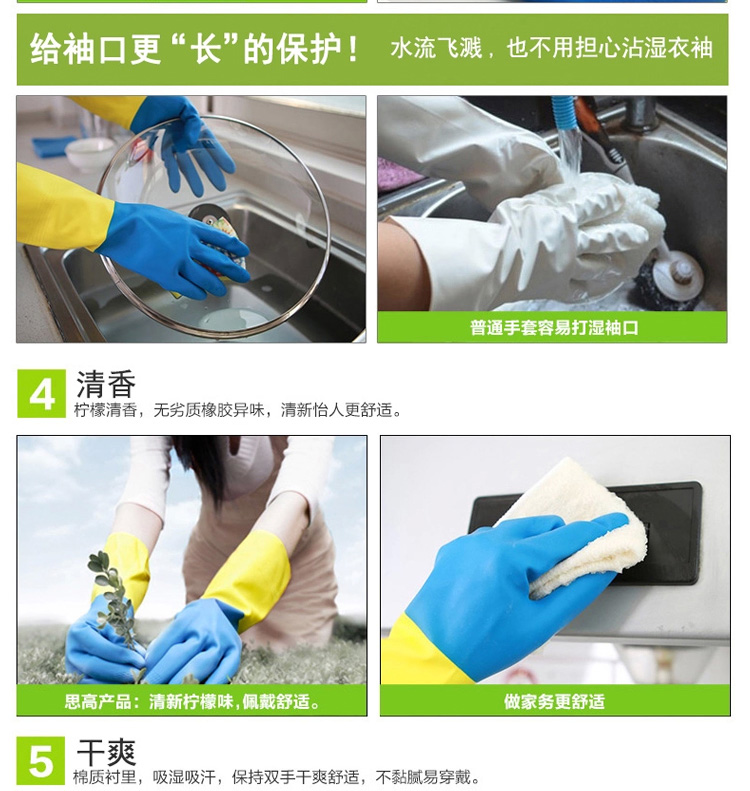 给袖口更“长”的保护！ 水流飞溅，也不用担心沾湿衣袖

普通手套容易打湿袖口

4 清香
柠檬清香，无劣质橡胶异味，清新怡人更舒适。

思高产品：清新柠檬味，佩戴舒适。

做家务更舒适

5 干爽
棉质衬里，吸湿吸汗，保持双手干爽舒适，不黏腻易穿戴。