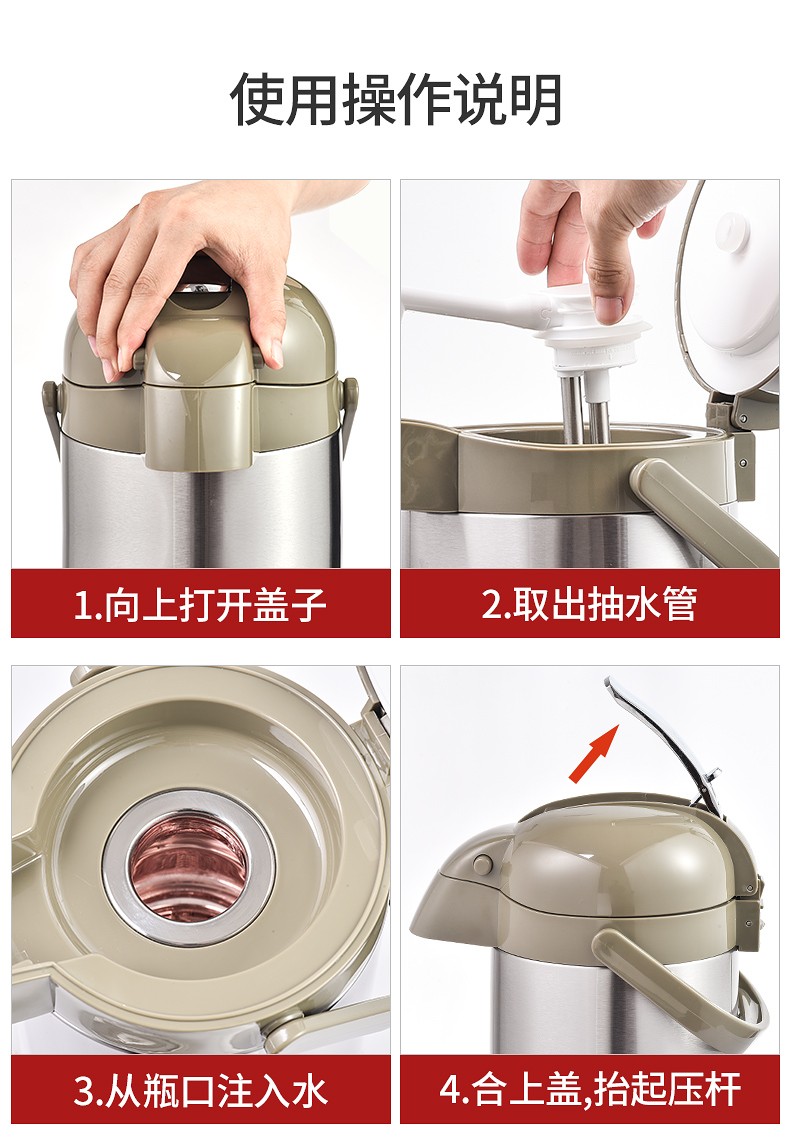 使用操作说明

1.向上打开盖子

2.取出抽水管

3.从瓶口注入水

4.合上盖,抬起压杆