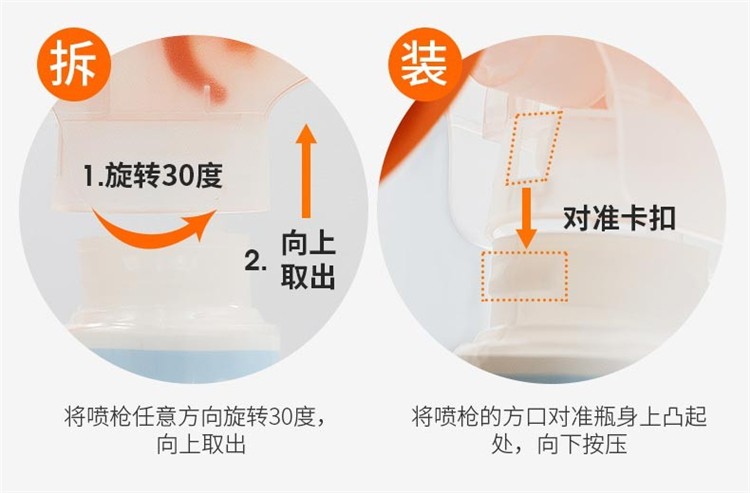 拆

1.旋转30度

2. 向上取出

将喷枪任意方向旋转30度，向上取出

装

对准卡扣

将喷枪的方口对准瓶身上凸起处，向下按压