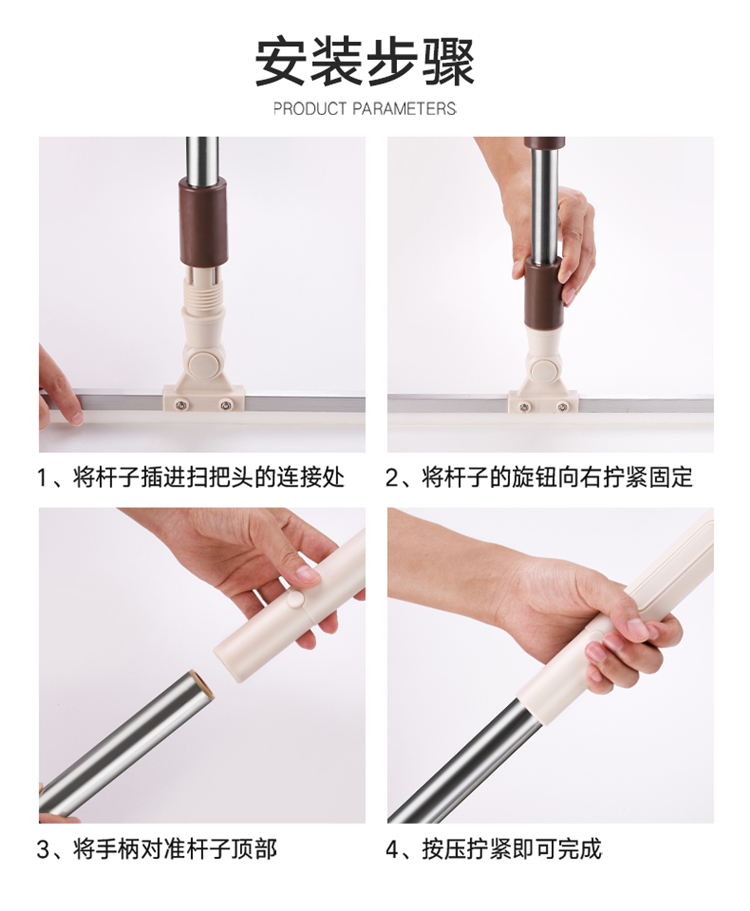 安装步骤

PRODUCT PARAMETERS

1、将杆子插进扫把头的连接处

2、将杆子的旋钮向右拧紧固定

3、将手柄对准杆子顶部

4、按压拧紧即可完成