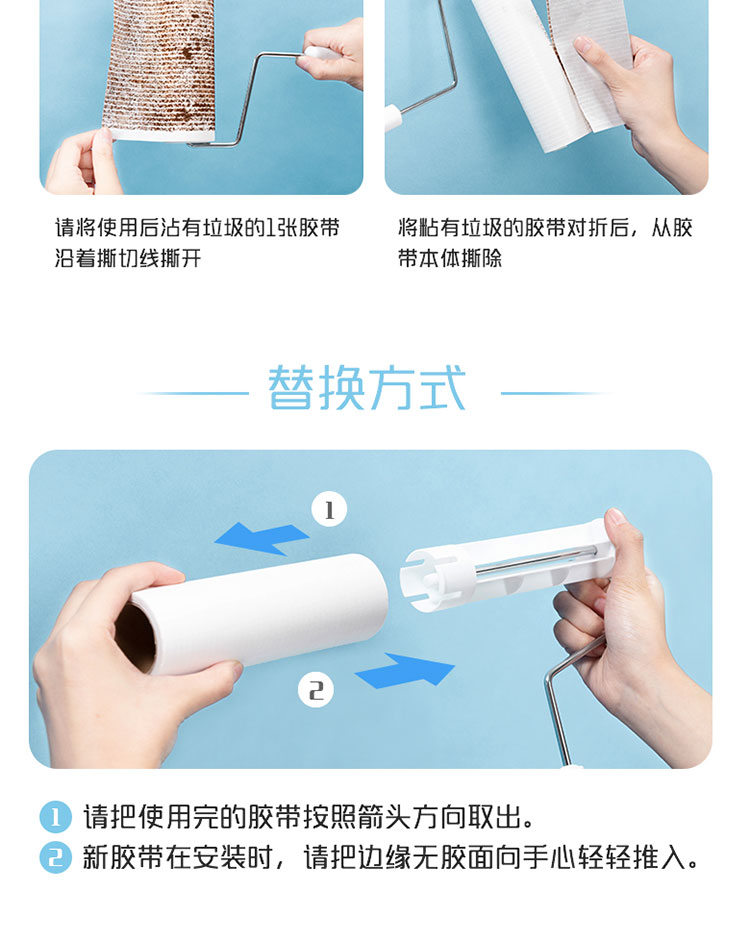 请将使用后沾有垃圾的1张胶带沿着撕切线撕开

将粘有垃圾的胶带对折后，从胶带本体撕除

替换方式

1

2

1 请把使用完的胶带按照箭头方向取出。

2 新胶带在安装时，请把边缘无胶面向手心轻轻推入。