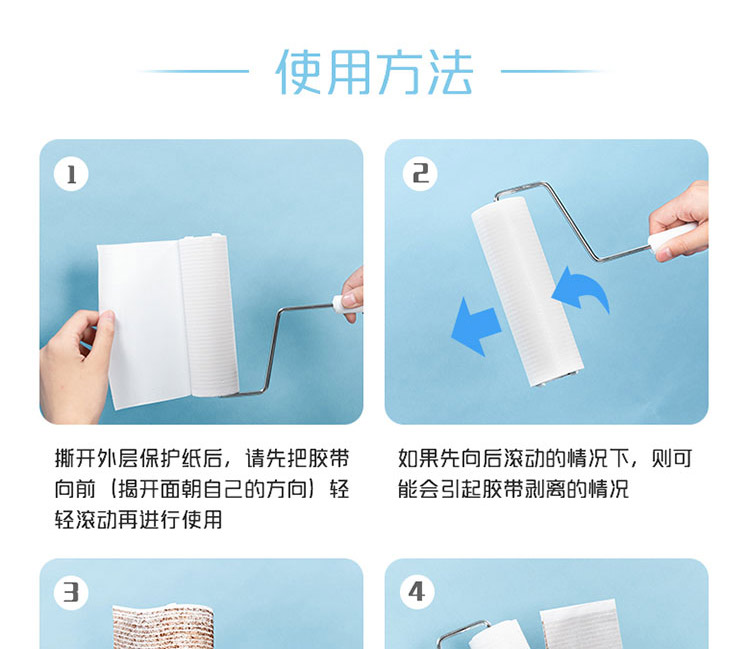 使用方法

1

撕开外层保护纸后，请先把胶带向前（揭开面朝自己的方向）轻轻滚动再进行使用

2

如果先向后滚动的情况下，则可能会引起胶带剥离的情况

3

4