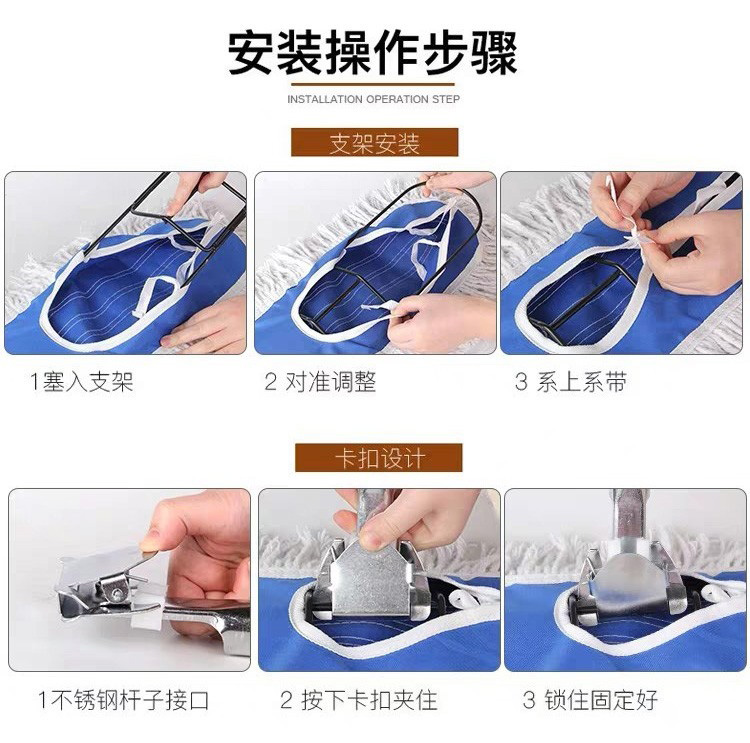 安装操作步骤

INSTALLATION OPERATION STEP

支架安装

1塞入支架

2 对准调整

3 系上系带

卡扣设计

1不锈钢杆子接口

2 按下卡扣夹住

3 锁住固定好