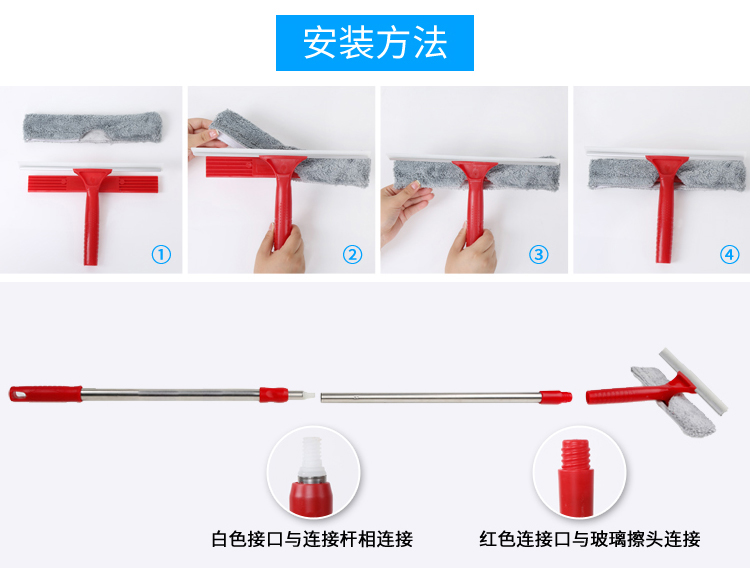 安装方法

①

②

③

④

白色接口与连接杆相连接

红色连接口与玻璃擦头连接