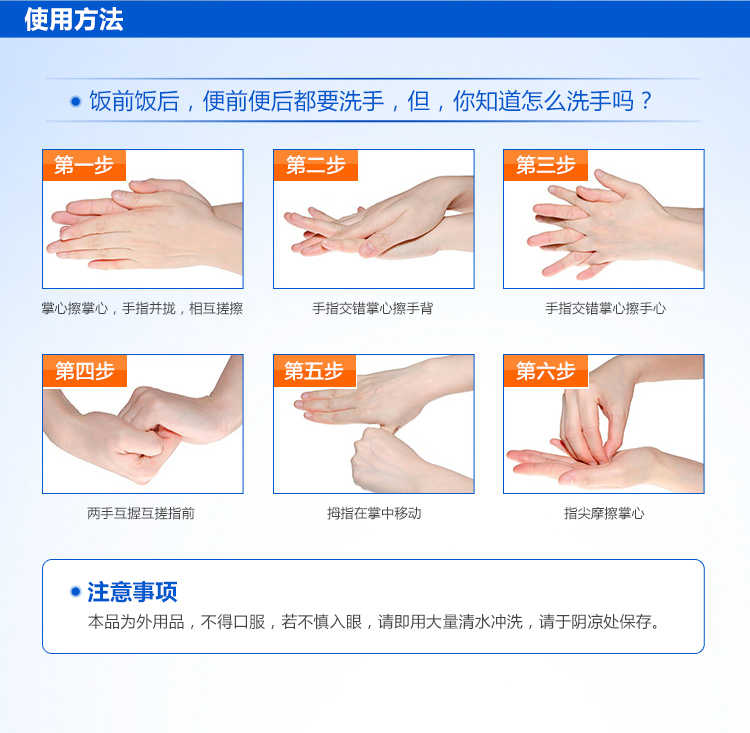 使用方法

饭前饭后，便前便后都要洗手，但，你知道怎么洗手吗？

第一步
掌心擦掌心，手指并拢，相互搓擦

第二步
手指交错掌心擦手背

第三步
手指交错掌心擦手心

第四步
两手互握互搓指前

第五步
拇指在掌中移动

第六步
指尖摩擦掌心

注意事项
本品为外用品，不得口服，若不慎入眼，请即用大量清水冲洗，请于阴凉处保存。