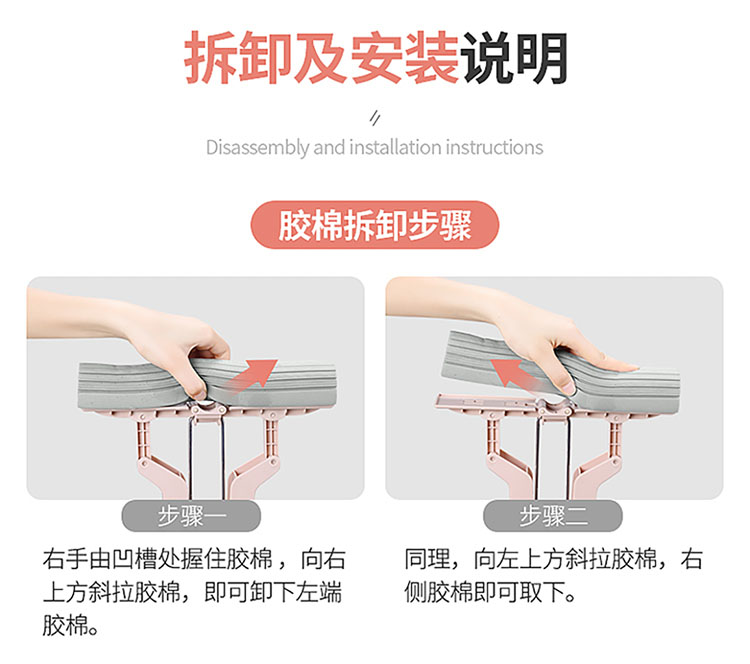 拆卸及安装说明

//

Disassembly and installation instructions

胶棉拆卸步骤

步骤一

右手由凹槽处握住胶棉，向右上方斜拉胶棉，即可卸下左端胶棉。

步骤二

同理，向左上方斜拉胶棉，右侧胶棉即可取下。