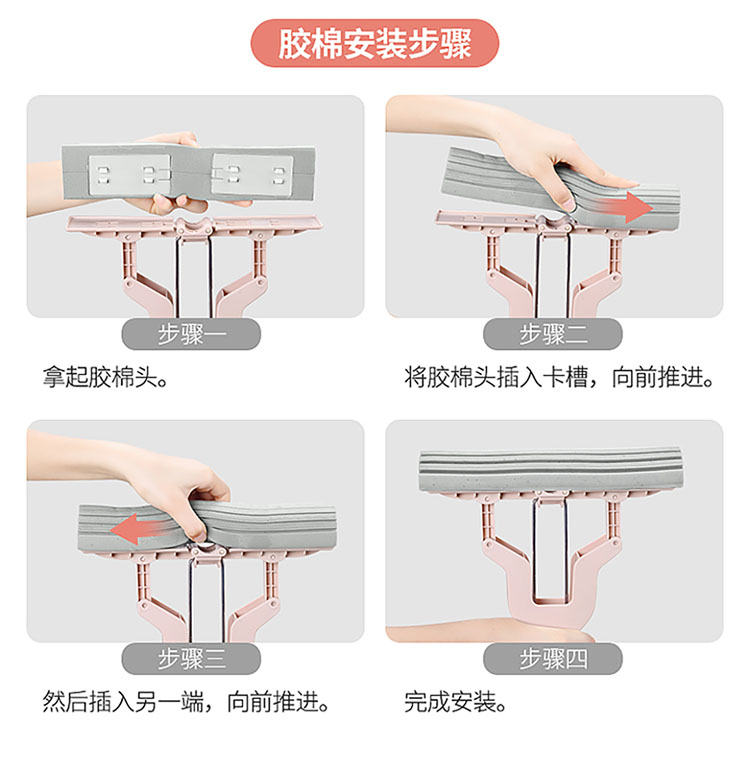 胶棉安装步骤

步骤一

拿起胶棉头。

步骤二

将胶棉头插入卡槽，向前推进。

步骤三

然后插入另一端，向前推进。

步骤四

完成安装。