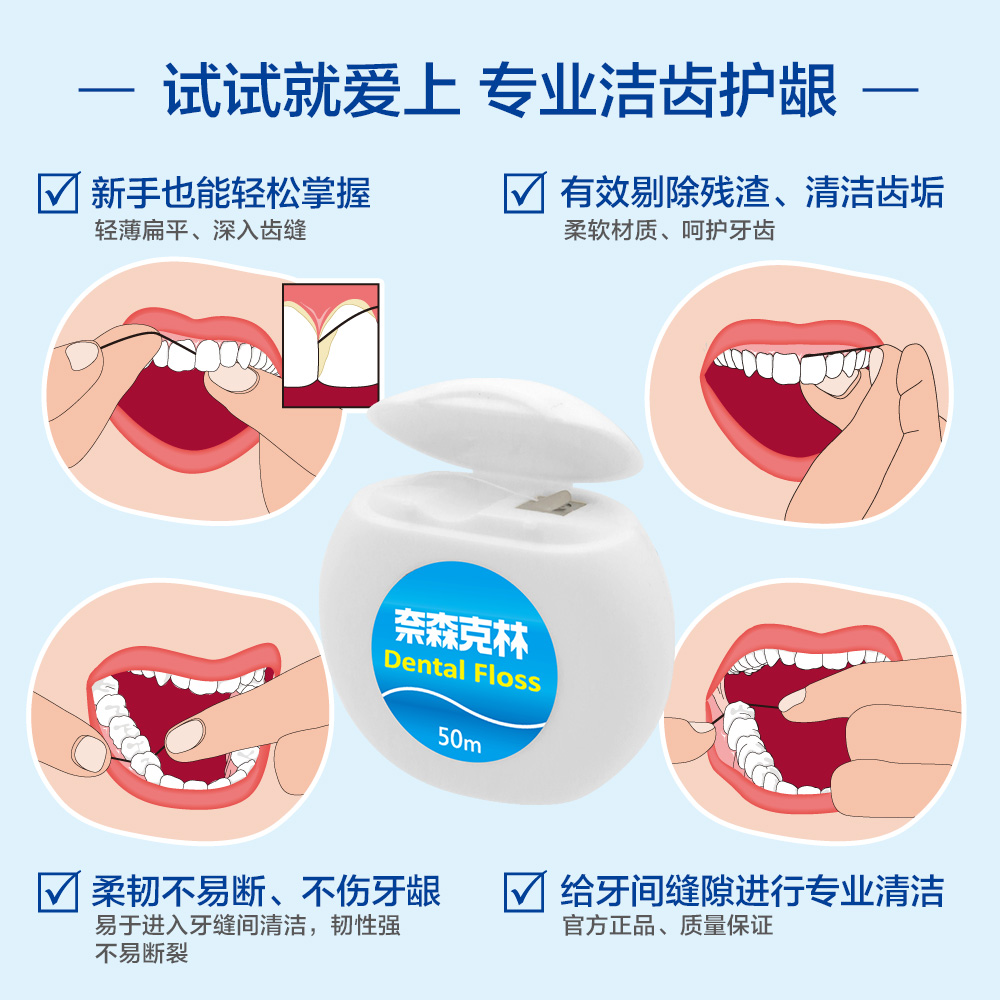 — 试试就爱上 专业洁齿护龈 —

新手也能轻松掌握
轻薄扁平、深入齿缝

有效剔除残渣、清洁齿垢
柔软材质、呵护牙齿

奈森克林
Dental Floss
50m

柔韧不易断、不伤牙龈
易于进入牙缝间清洁，韧性强
不易断裂

给牙间缝隙进行专业清洁
官方正品、质量保证