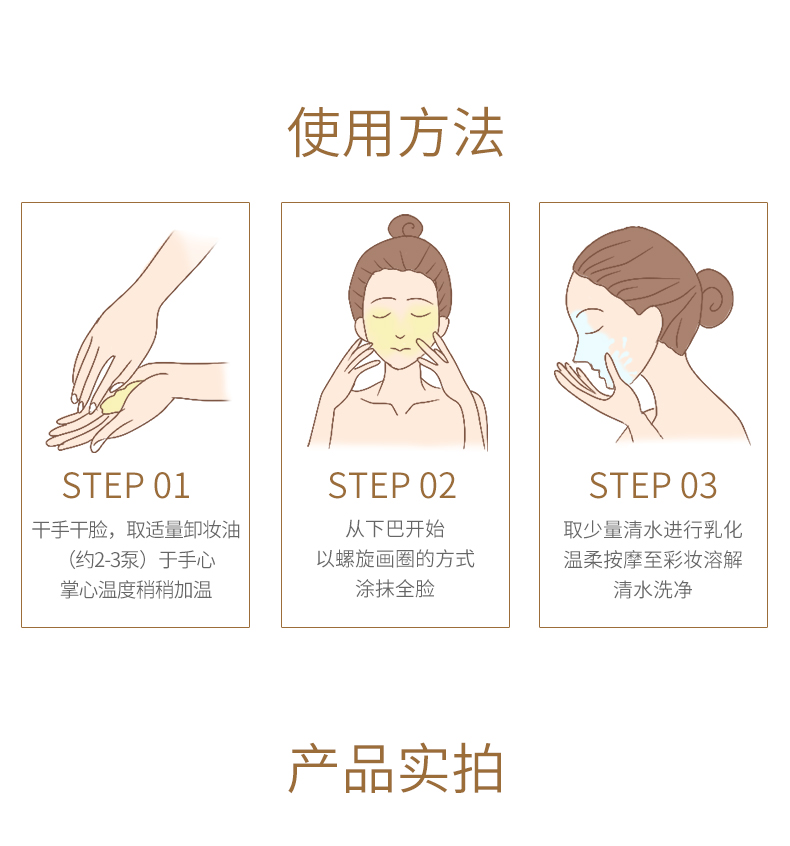 使用方法

STEP 01
干手干脸，取适量卸妆油（约2-3泵）于手心
掌心温度稍稍加温

STEP 02
从下巴开始
以螺旋画圈的方式
涂抹全脸

STEP 03
取少量清水进行乳化
温柔按摩至彩妆溶解
清水洗净

产品实拍