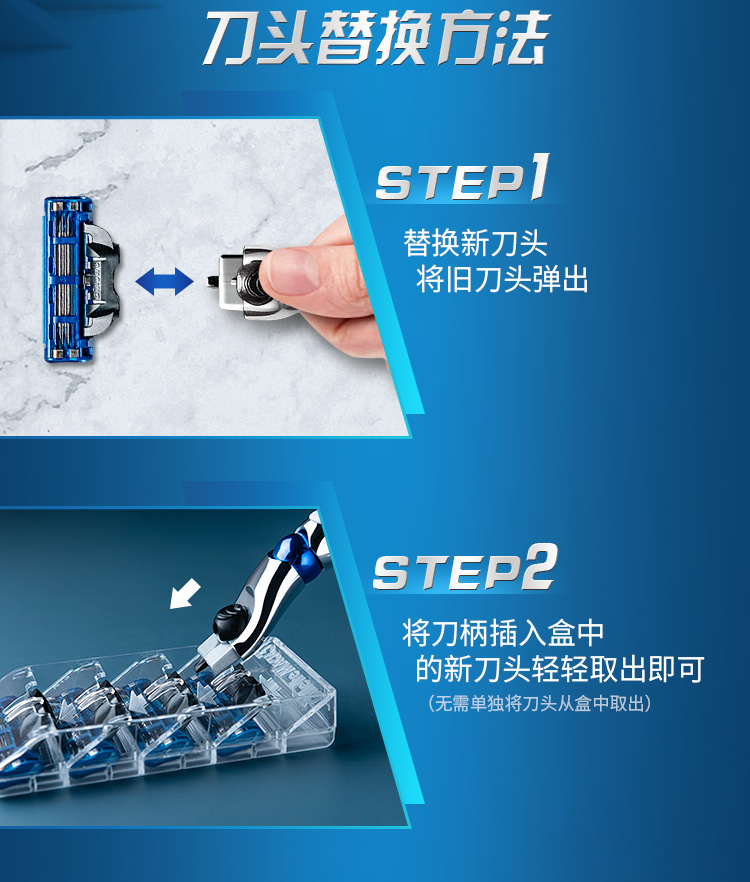 刀头替换方法

STEP1

替换新刀头
将旧刀头弹出

STEP2

将刀柄插入盒中
的新刀头轻轻取出即可
（无需单独将刀头从盒中取出）