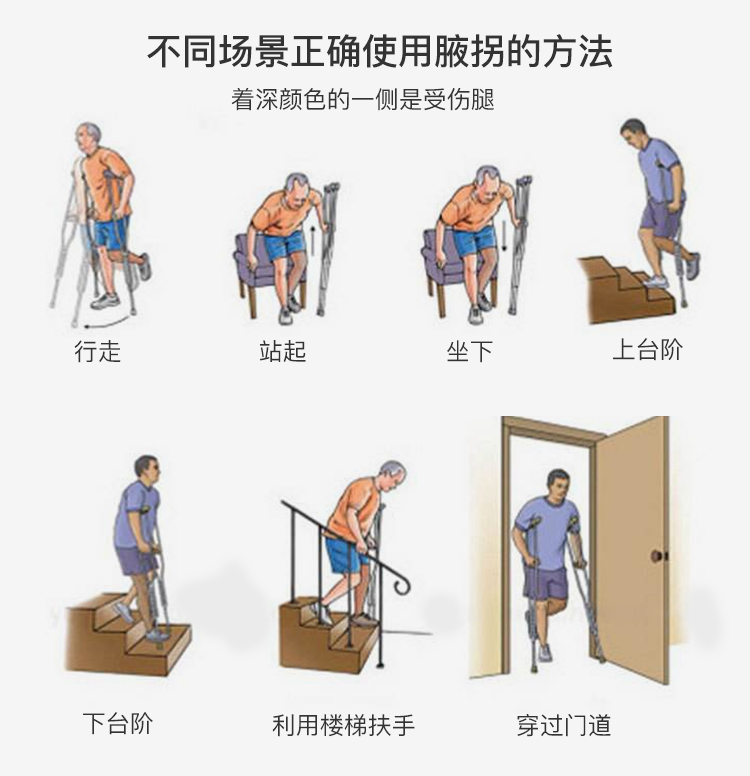 不同场景正确使用腋拐的方法

着深颜色的一侧是受伤腿

行走

站起

坐下

上台阶

下台阶

利用楼梯扶手

穿过门道