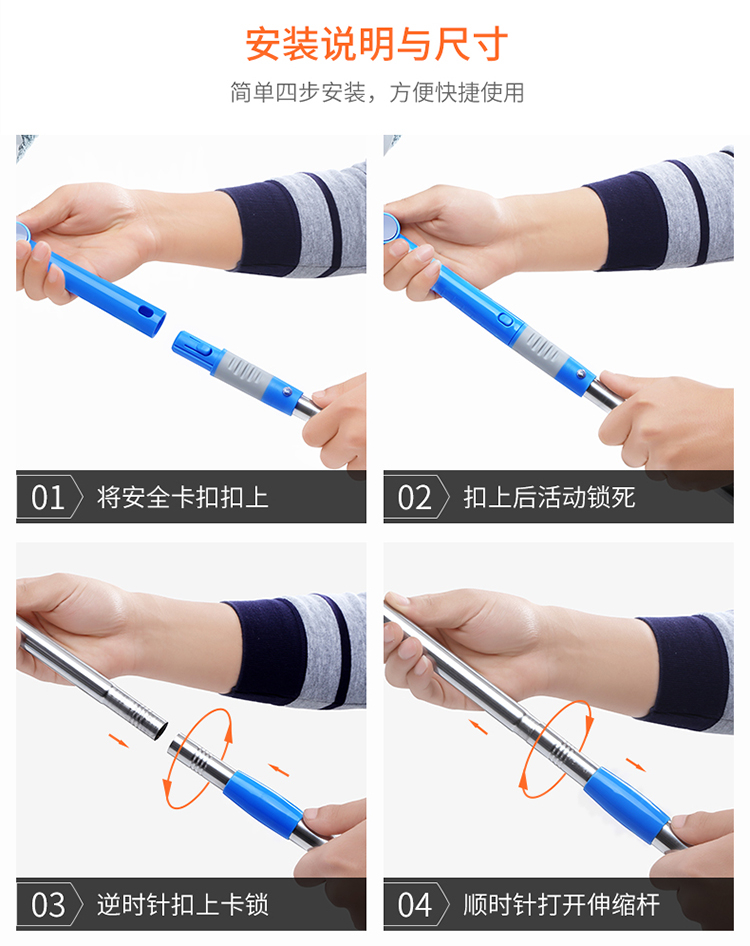 安装说明与尺寸

简单四步安装，方便快捷使用

01 将安全卡扣扣上

02 扣上后活动锁死

03 逆时针扣上卡锁

04 顺时针打开伸缩杆