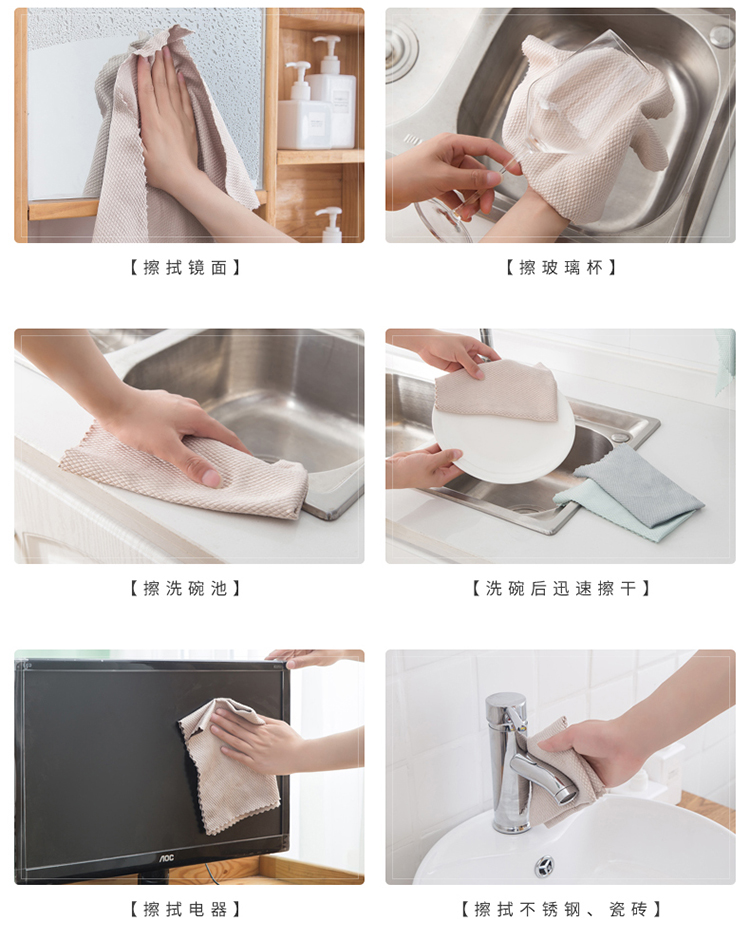 【擦拭镜面】

【擦玻璃杯】

【擦洗碗池】

【洗碗后迅速擦干】

AOC

【擦拭电器】

【擦拭不锈钢、瓷砖】