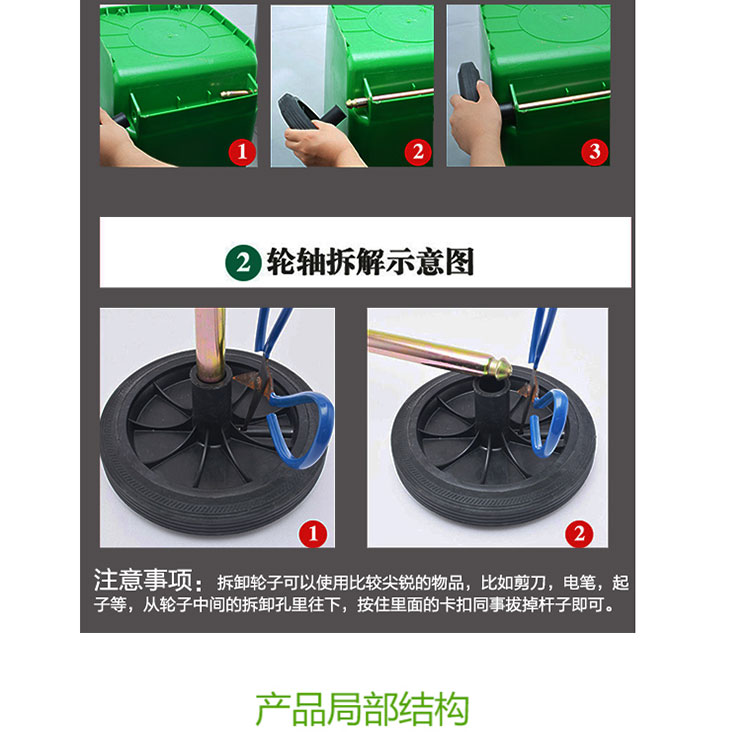 1

2

3

2 轮轴拆解示意图

1

2

注意事项：拆卸轮子可以使用比较尖锐的物品，比如剪刀，电笔，起子等，从轮子中间的拆卸孔里往下，按住里面的卡扣同事拔掉杆子即可。

产品局部结构