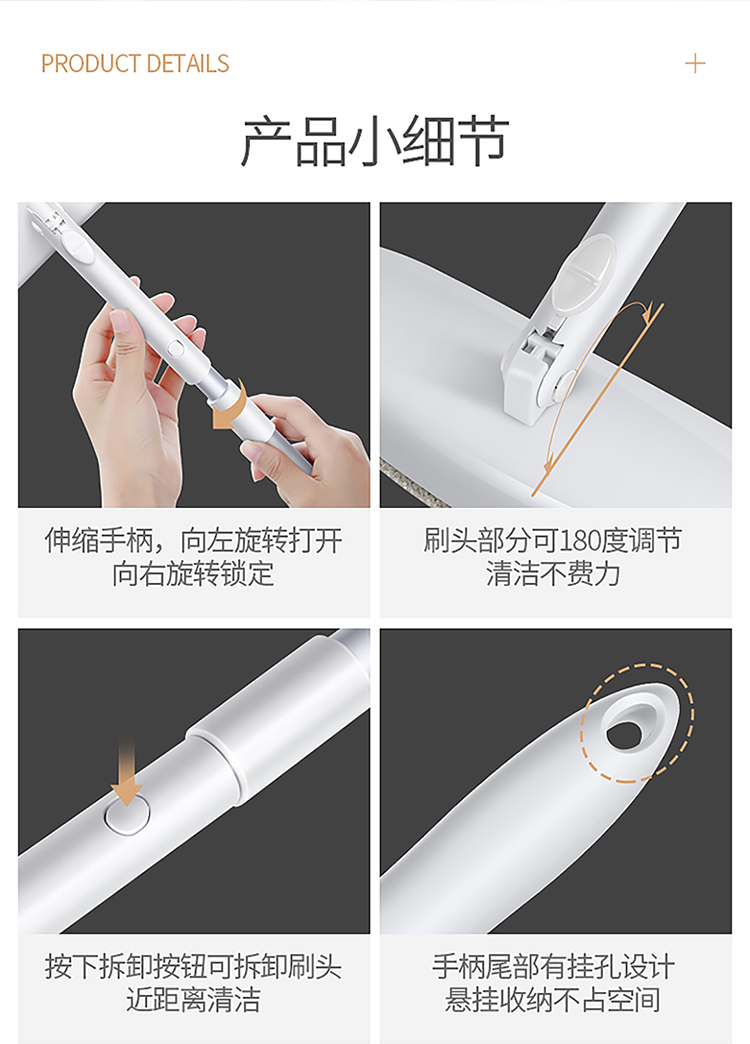 PRODUCT DETAILS

+

产品小细节

伸缩手柄，向左旋转打开
向右旋转锁定

刷头部分可180度调节
清洁不费力

按下拆卸按钮可拆卸刷头
近距离清洁

手柄尾部有挂孔设计
悬挂收纳不占空间