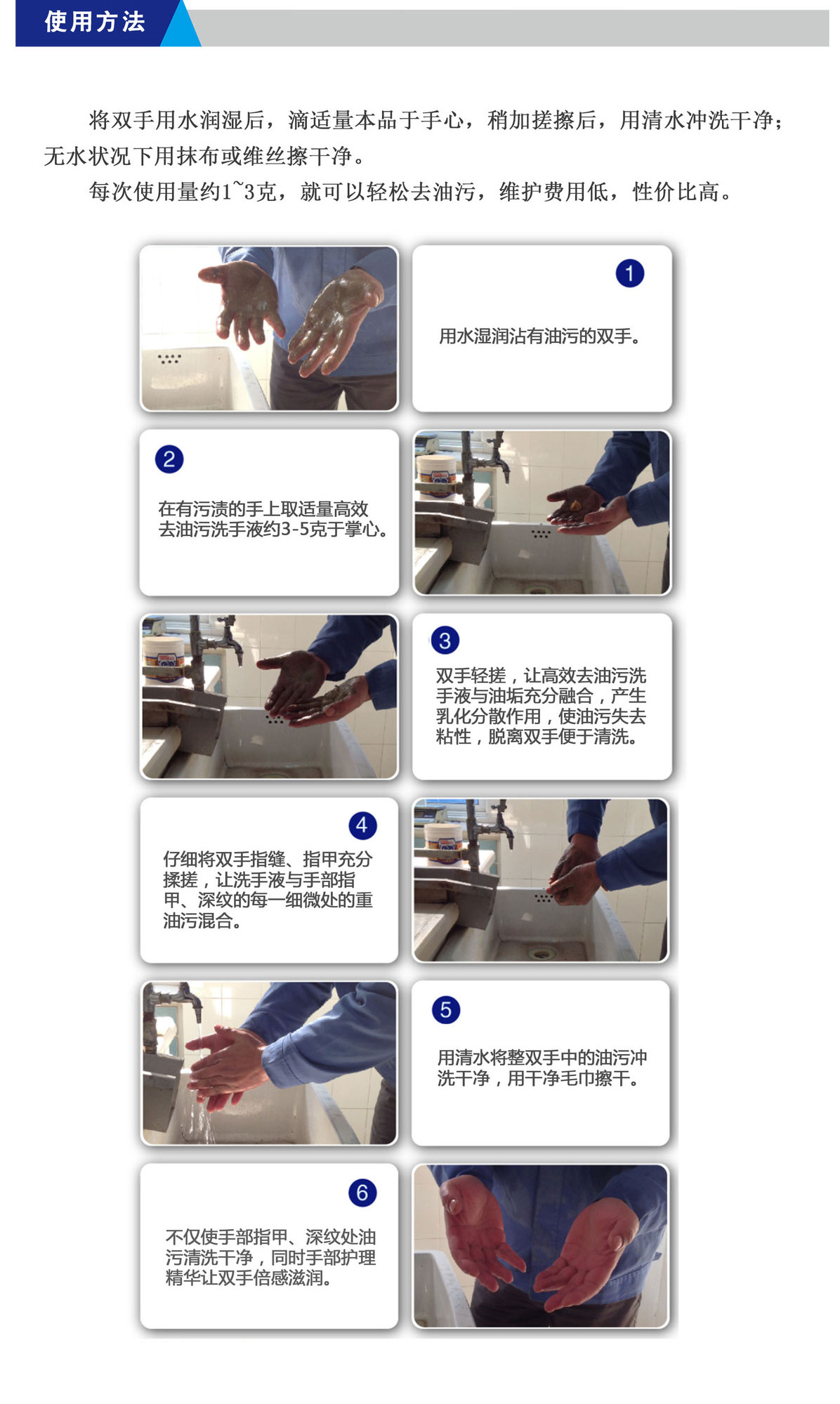 使用方法

将双手用水润湿后，滴适量本品于手心，稍加搓擦后，用清水冲洗干净；无水状况下用抹布或维丝擦干净。

每次使用量约1~3克，就可以轻松去油污，维护费用低，性价比高。

1

用水湿润沾有油污的双手。

2

在有污渍的手上取适量高效去油污洗手液约3-5克于掌心。

3

双手轻搓，让高效去油污洗手液与油垢充分融合，产生乳化分散作用，使油污失去粘性，脱离双手便于清洗。

4

仔细将双手指缝、指甲充分揉搓，让洗手液与手部指甲、深纹的每一细微处的重油污混合。

5

用清水将整双手中的油污冲洗干净，用干净毛巾擦干。

6

不仅使手部指甲、深纹处油污清洗干净，同时手部护理精华让双手倍感滋润。