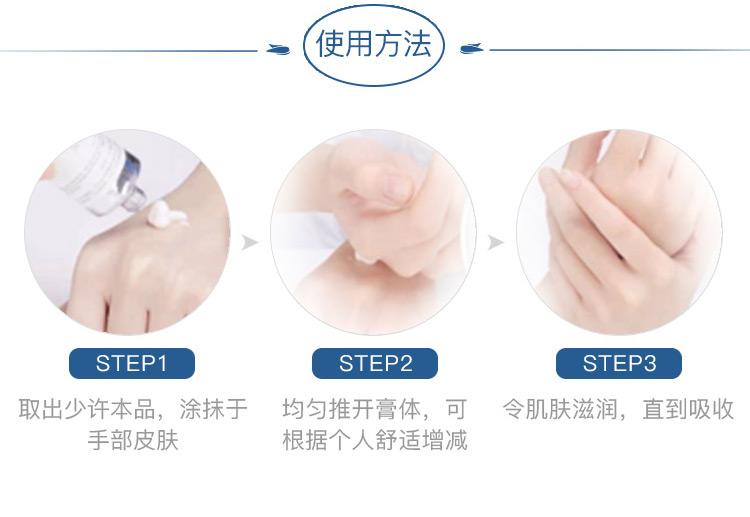 使用方法

STEP1

取出少许本品，涂抹于手部皮肤

STEP2

均匀推开膏体，可根据个人舒适增减

STEP3

令肌肤滋润，直到吸收