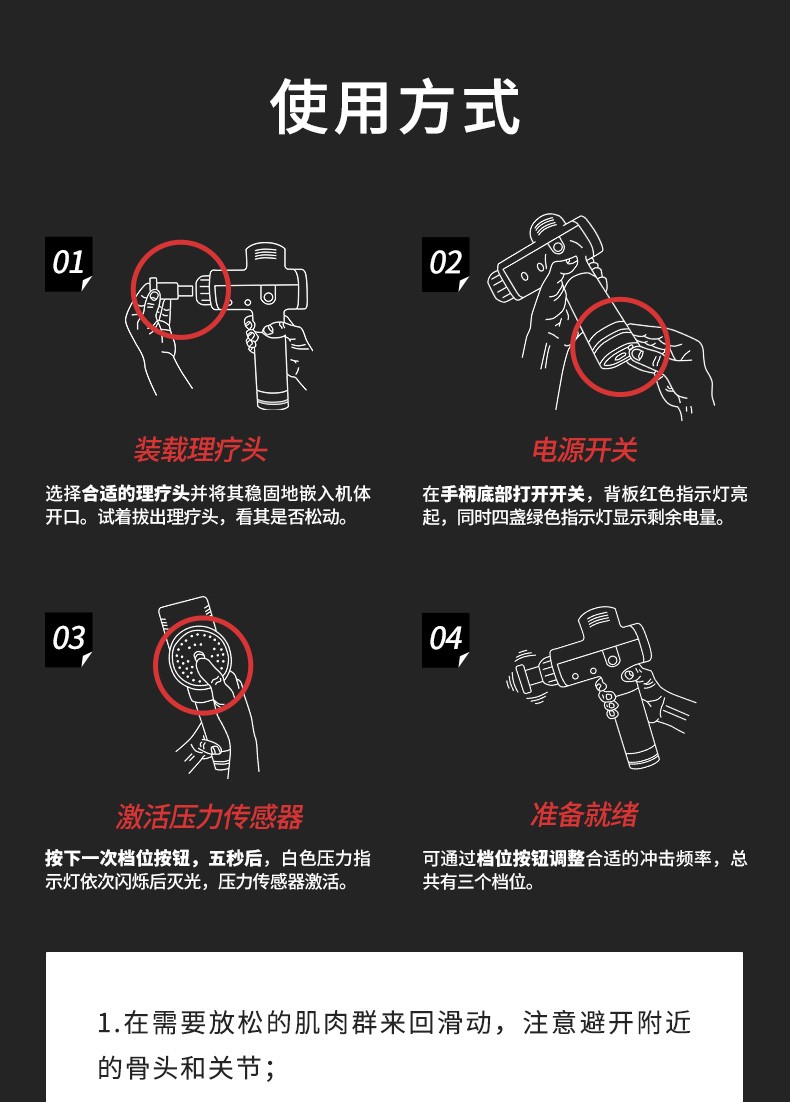 使用方式

01

装载理疗头

选择合适的理疗头并将其稳固地嵌入机体开口。试着拔出理疗头，看其是否松动。

02

电源开关

在手柄底部打开开关，背板红色指示灯亮起，同时四盏绿色指示灯显示剩余电量。

03

激活压力传感器

按下一次档位按钮，五秒后，白色压力指示灯依次闪烁后灭光，压力传感器激活。

04

准备就绪

可通过档位按钮调整合适的冲击频率，总共有三个档位。

1.在需要放松的肌肉群来回滑动，注意避开附近的骨头和关节；