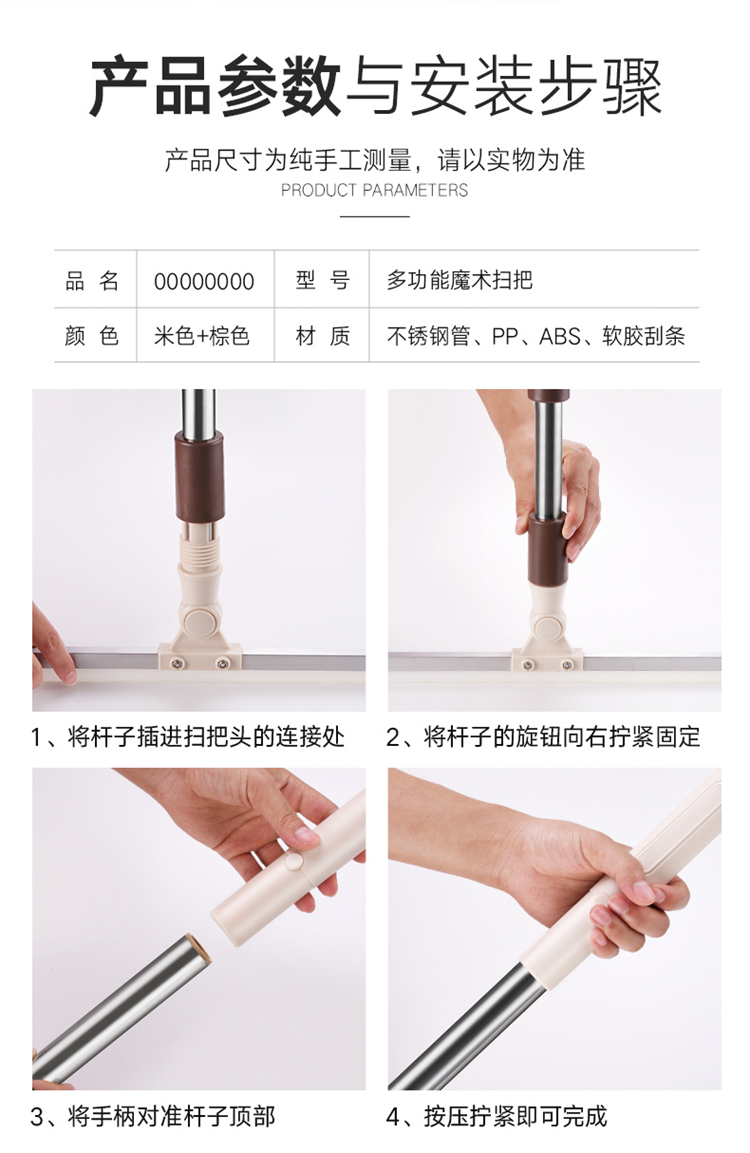 产品参数与安装步骤

产品尺寸为纯手工测量，请以实物为准
PRODUCT PARAMETERS

| 品 名 | 00000000 | 型 号 | 多功能魔术扫把 |
|---|---|---|---|
| 颜 色 | 米色+棕色 | 材 质 | 不锈钢管、PP、ABS、软胶刮条 |

1、将杆子插进扫把头的连接处

2、将杆子的旋钮向右拧紧固定

3、将手柄对准杆子顶部

4、按压拧紧即可完成