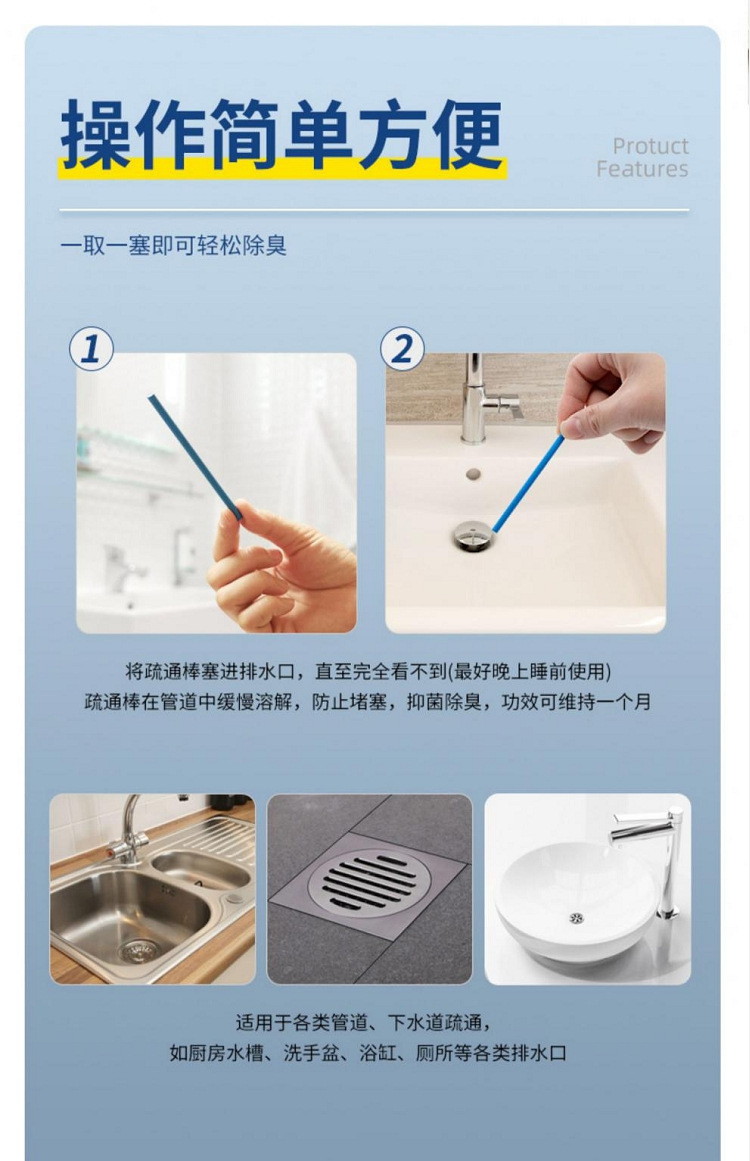 操作简单方便

Protuct Features

一取一塞即可轻松除臭

1

2

将疏通棒塞进排水口，直至完全看不到(最好晚上睡前使用)
疏通棒在管道中缓慢溶解，防止堵塞，抑菌除臭，功效可维持一个月

适用于各类管道、下水道疏通，
如厨房水槽、洗手盆、浴缸、厕所等各类排水口