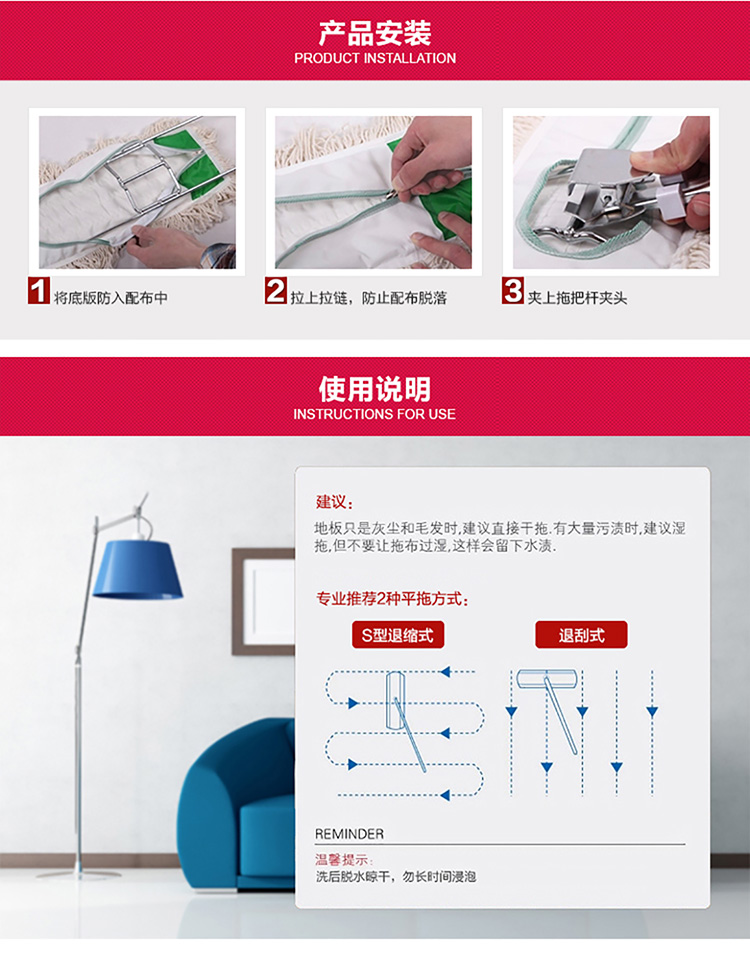 产品安装
PRODUCT INSTALLATION

1 将底版防入配布中

2 拉上拉链，防止配布脱落

3 夹上拖把杆夹头

使用说明
INSTRUCTIONS FOR USE

建议：

地板只是灰尘和毛发时，建议直接干拖.有大量污渍时，建议湿拖，但不要让拖布过湿，这样会留下水渍.

专业推荐2种平拖方式：

S型退缩式

退刮式

REMINDER

温馨提示：

洗后脱水晾干，勿长时间浸泡